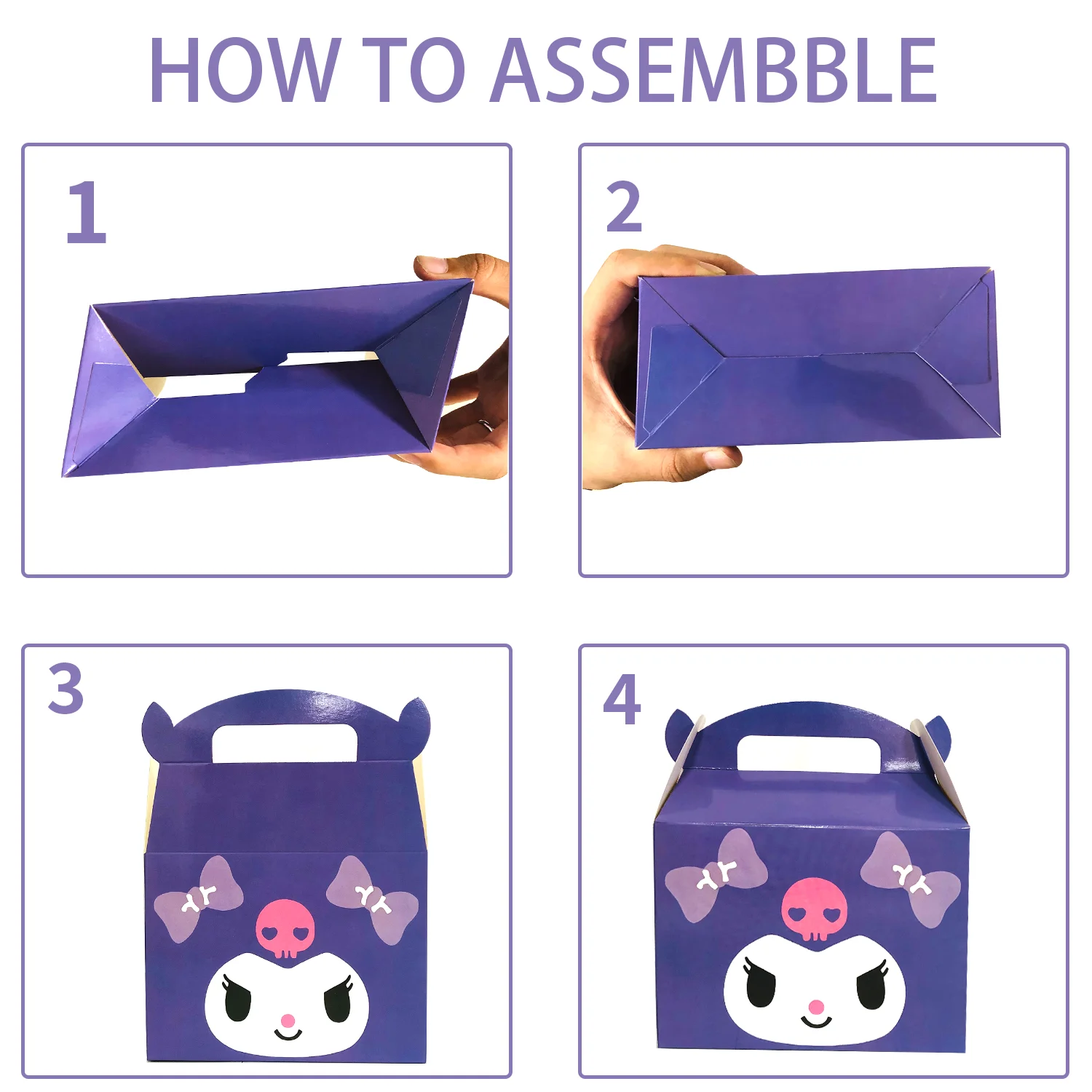 HOW TO ASSEMBBLE

1

2

3

4