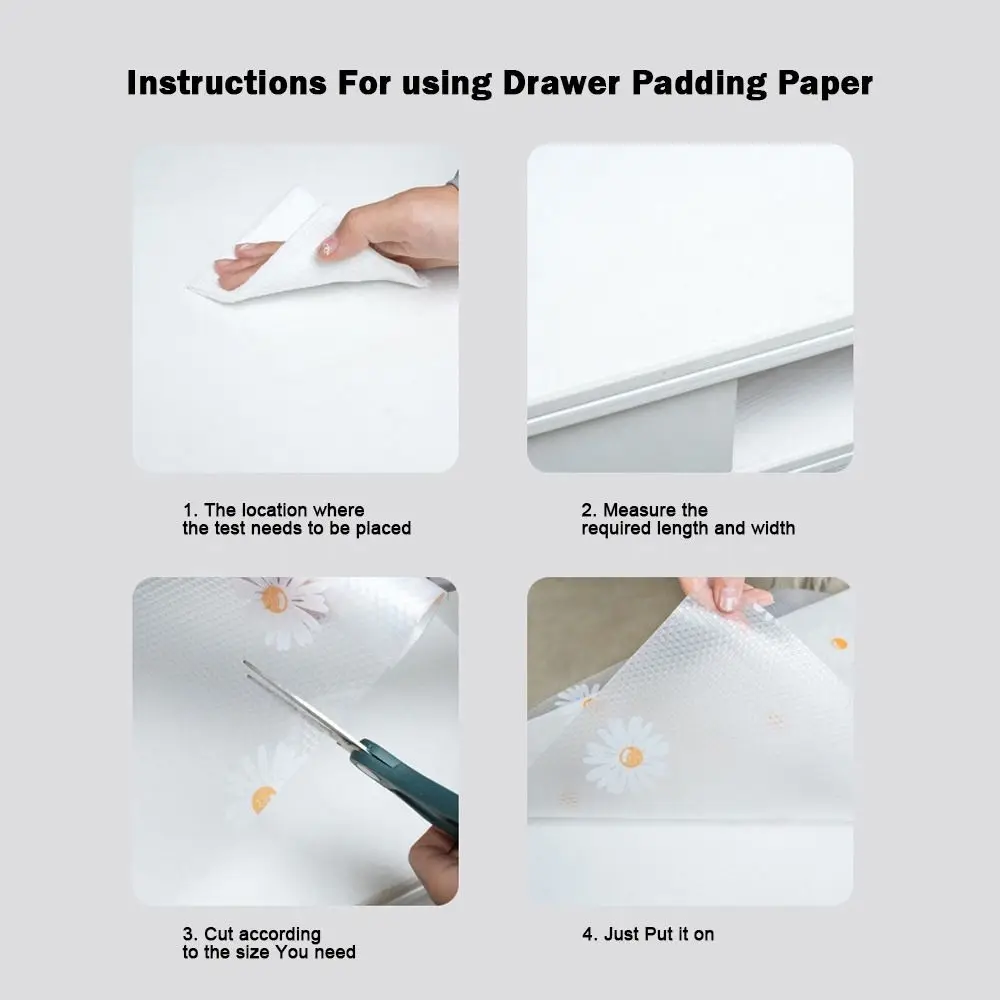 Instructions For using Drawer Padding Paper

1. The location where the test needs to be placed

2. Measure the required length and width

3. Cut according to the size You need

4. Just Put it on