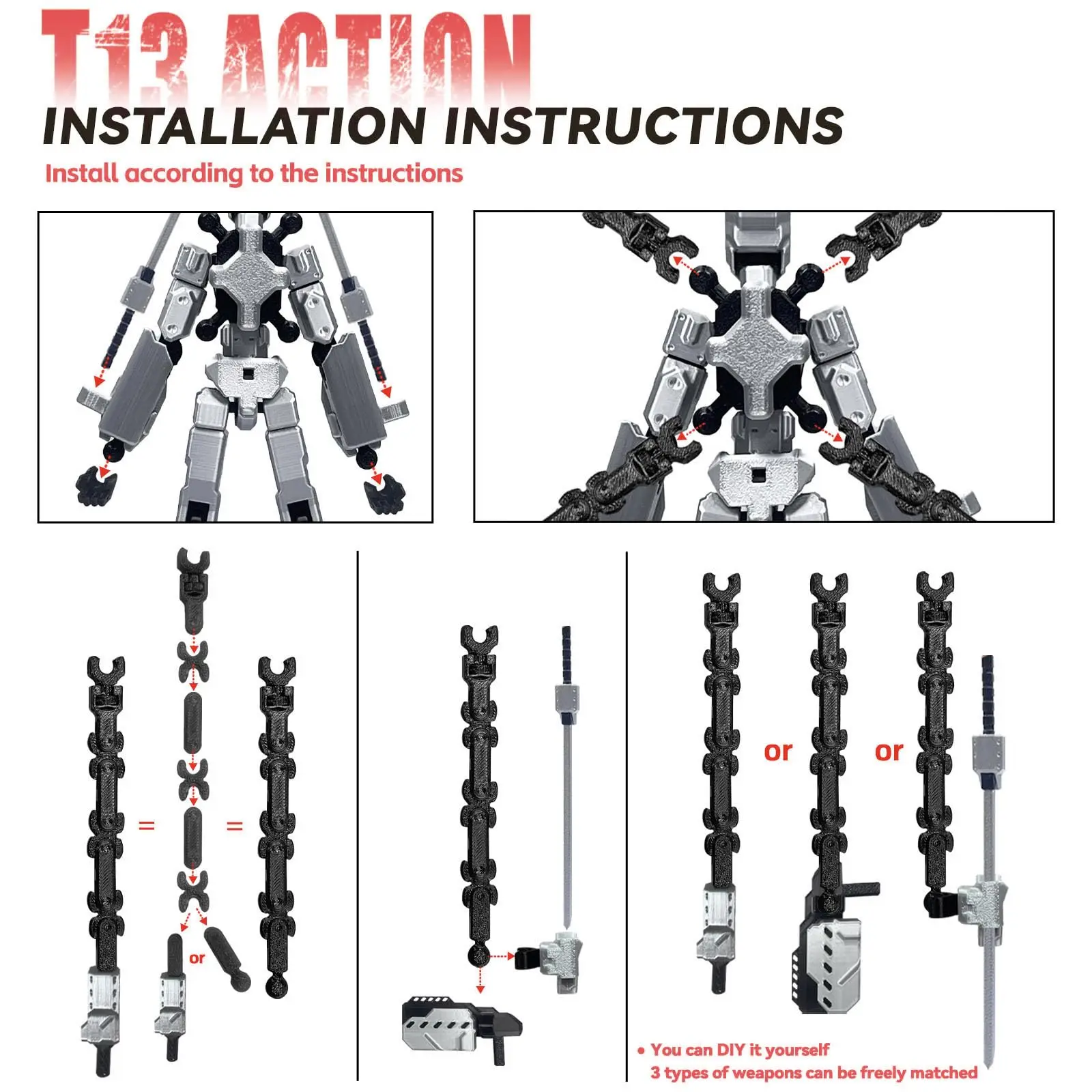 T13 ACTION
INSTALLATION INSTRUCTIONS
Install according to the instructions

=

=

or

or

or

• You can DIY it yourself
3 types of weapons can be freely matched