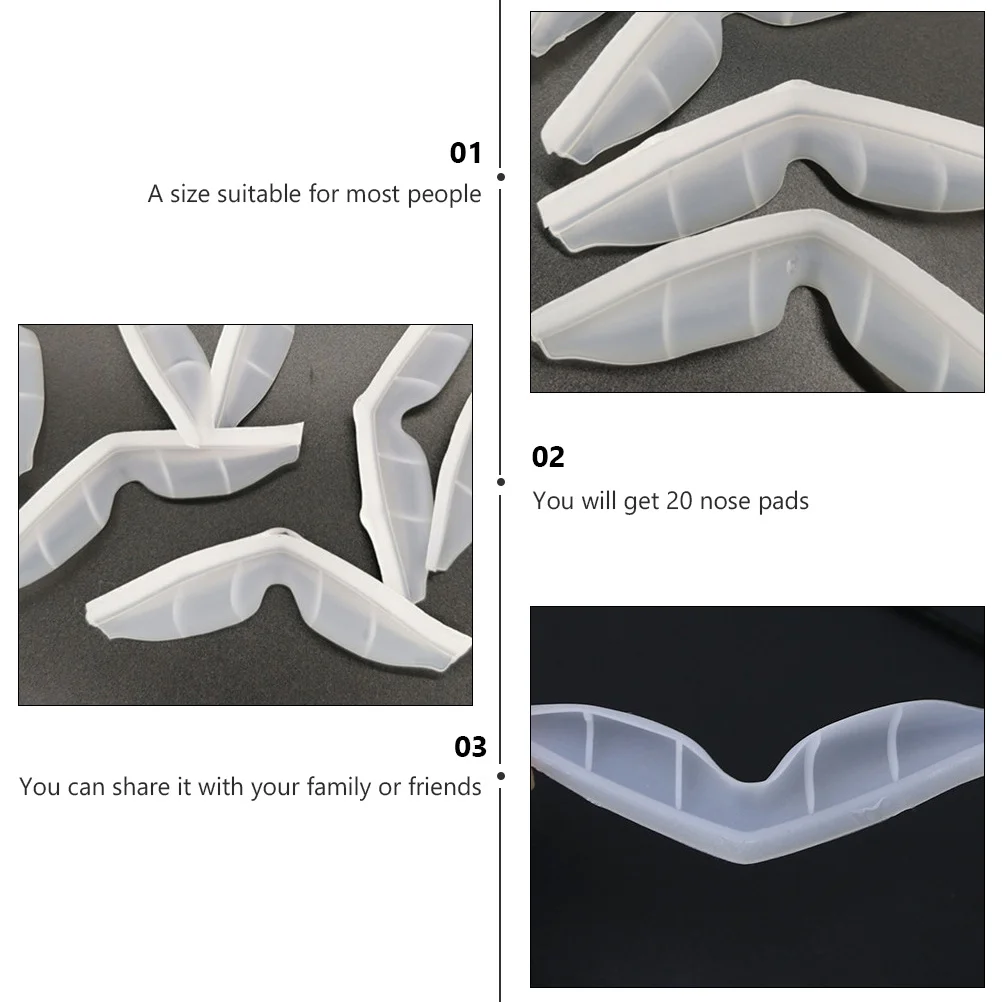 01
A size suitable for most people

02
You will get 20 nose pads

03
You can share it with your family or friends