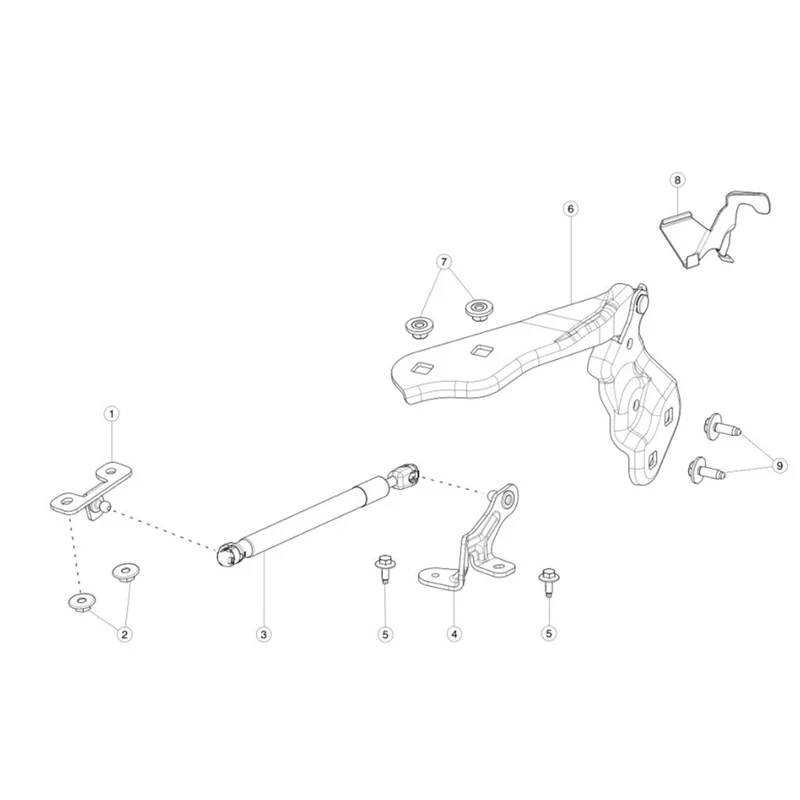 8
6
7
1
9
2
3
5
4
5