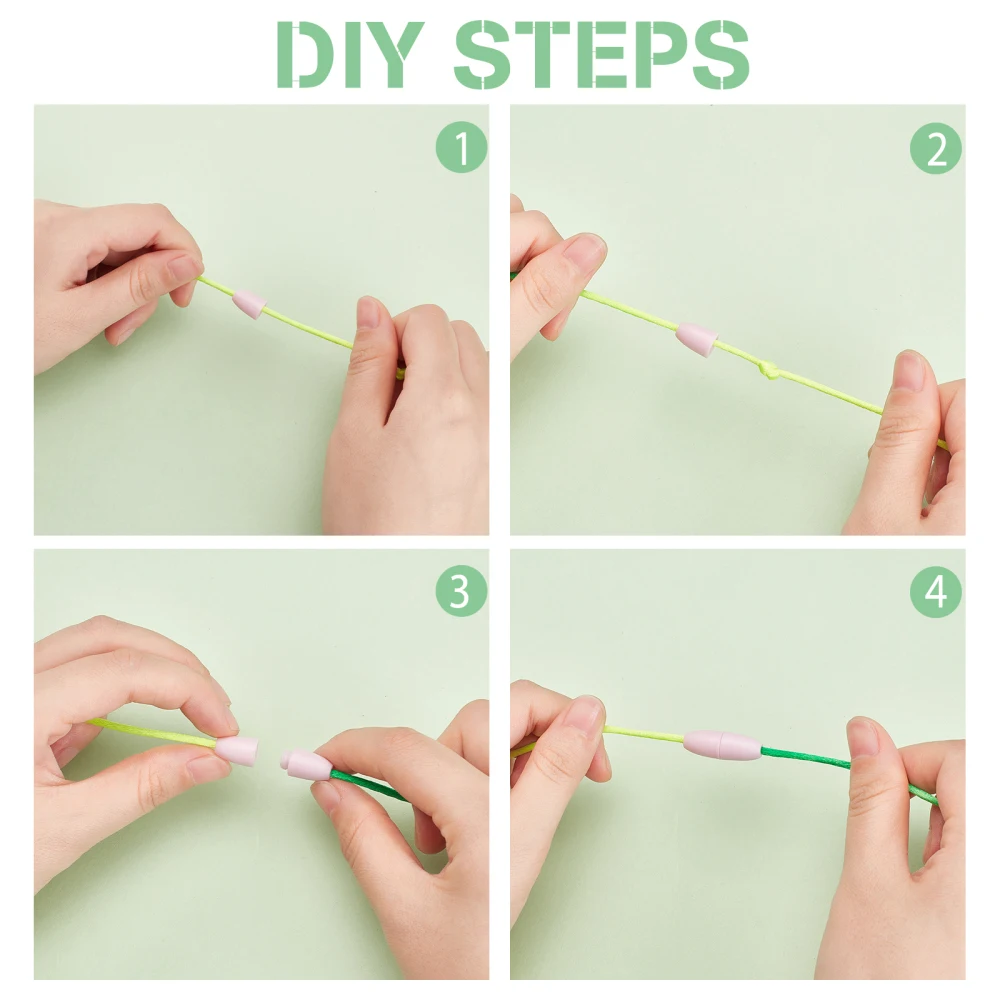 DIY STEPS

1

2

3

4