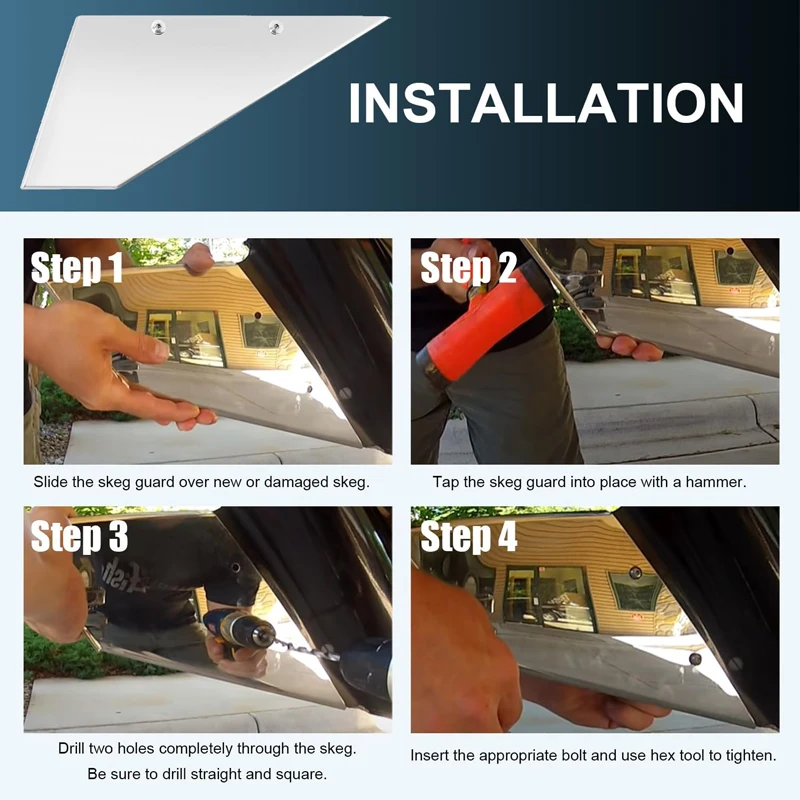 INSTALLATION

Step 1

Slide the skeg guard over new or damaged skeg.

Step 2

Tap the skeg guard into place with a hammer.

Step 3

Drill two holes completely through the skeg. Be sure to drill straight and square.

Step 4

Insert the appropriate bolt and use hex tool to tighten.