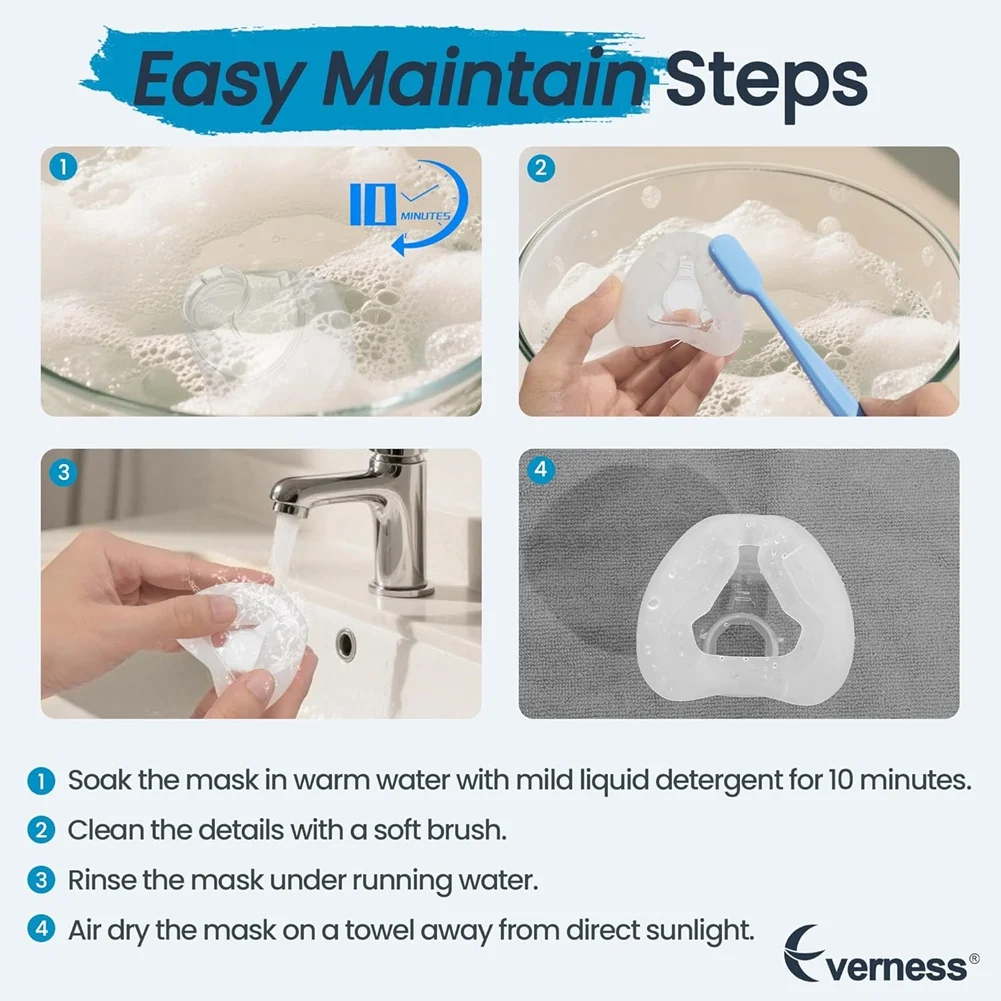 Easy Maintain Steps

1

10 MINUTES

2

3

4

1 Soak the mask in warm water with mild liquid detergent for 10 minutes.

2 Clean the details with a soft brush.

3 Rinse the mask under running water.

4 Air dry the mask on a towel away from direct sunlight.

verness®