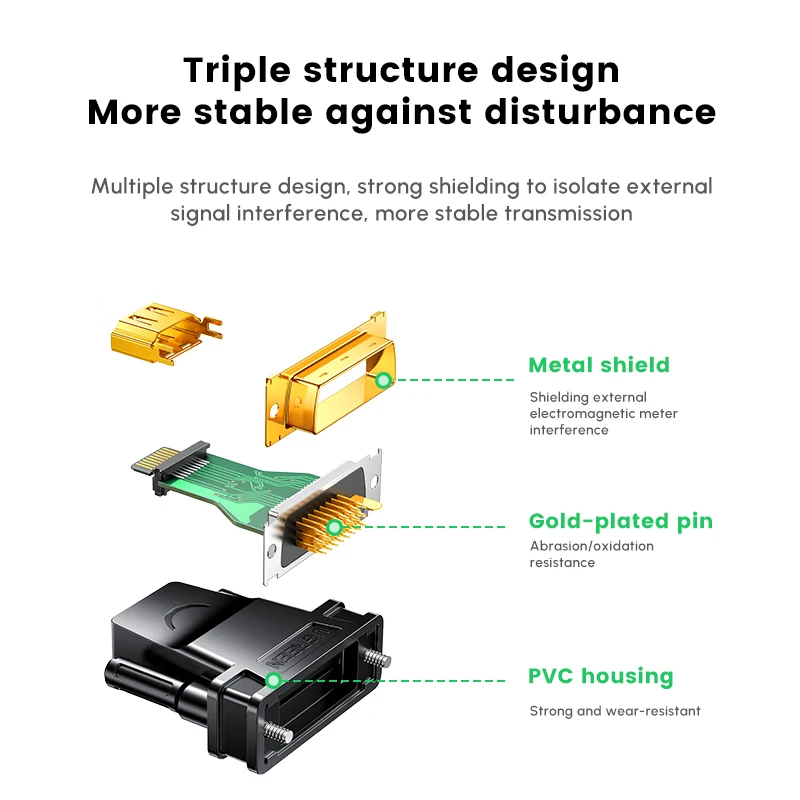 Triple structure design
More stable against disturbance

Multiple structure design, strong shielding to isolate external signal interference, more stable transmission

Metal shield

Shielding external electromagnetic meter interference

Gold-plated pin

Abrasion/oxidation resistance

UGREEN

PVC housing

Strong and wear-resistant