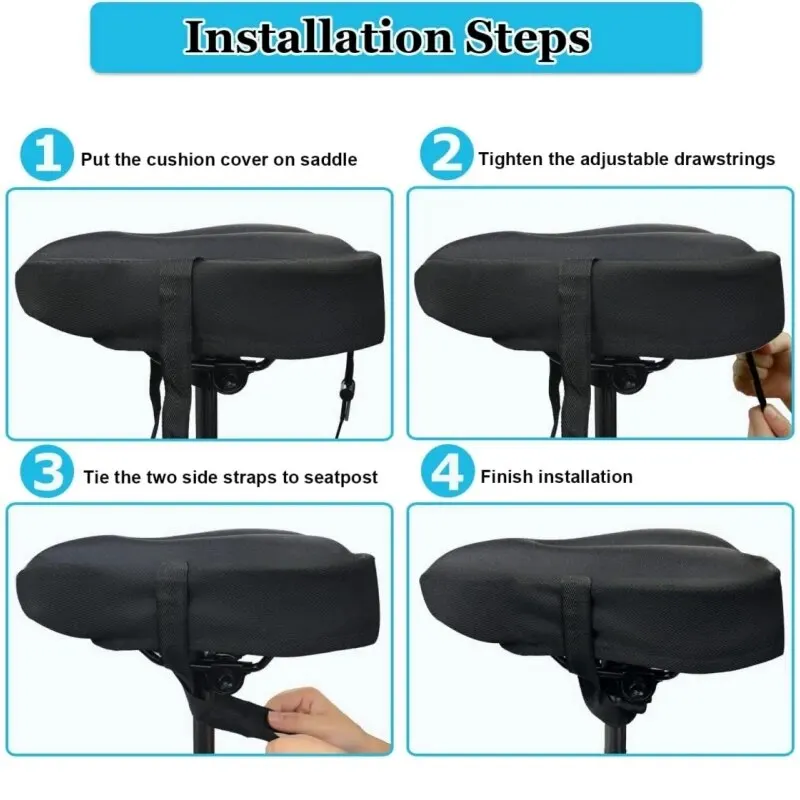 Installation Steps

1 Put the cushion cover on saddle

2 Tighten the adjustable drawstrings

3 Tie the two side straps to seatpost

4 Finish installation