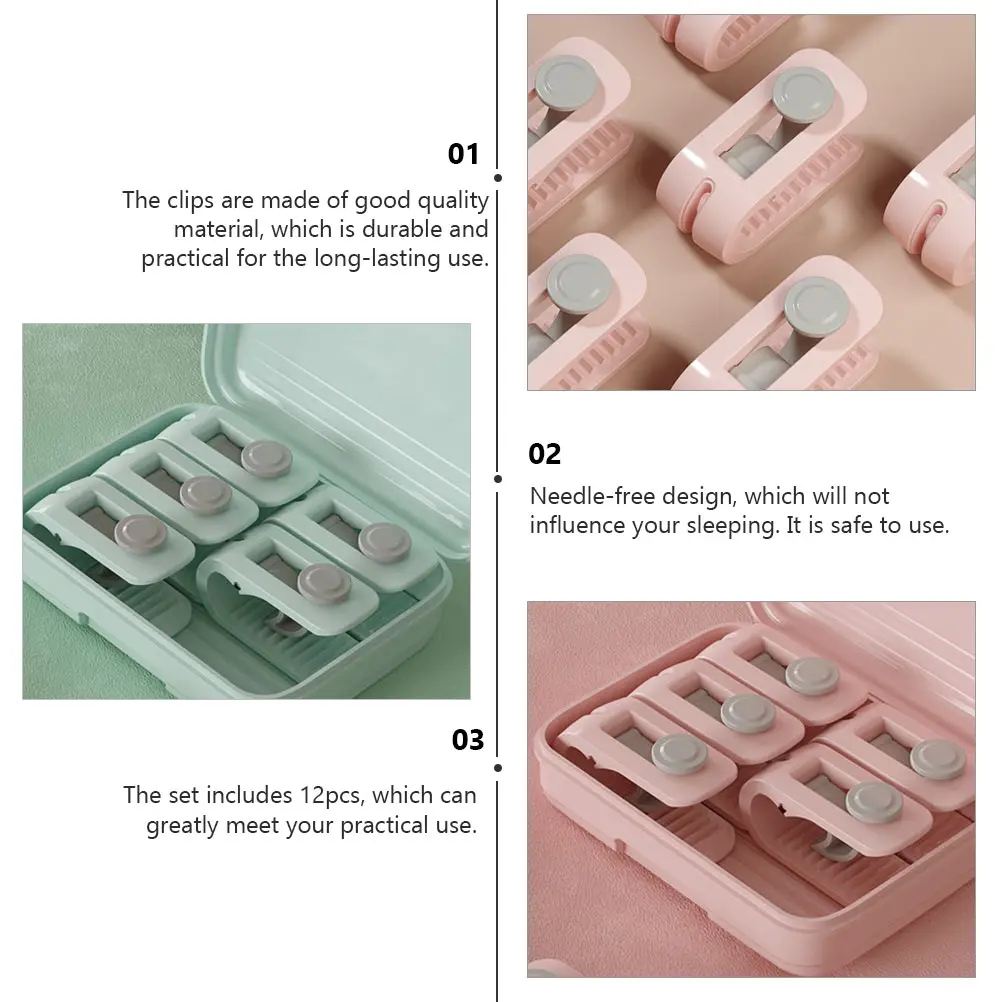 01

The clips are made of good quality material, which is durable and practical for the long-lasting use.

02

Needle-free design, which will not influence your sleeping. It is safe to use.

03

The set includes 12pcs, which can greatly meet your practical use.