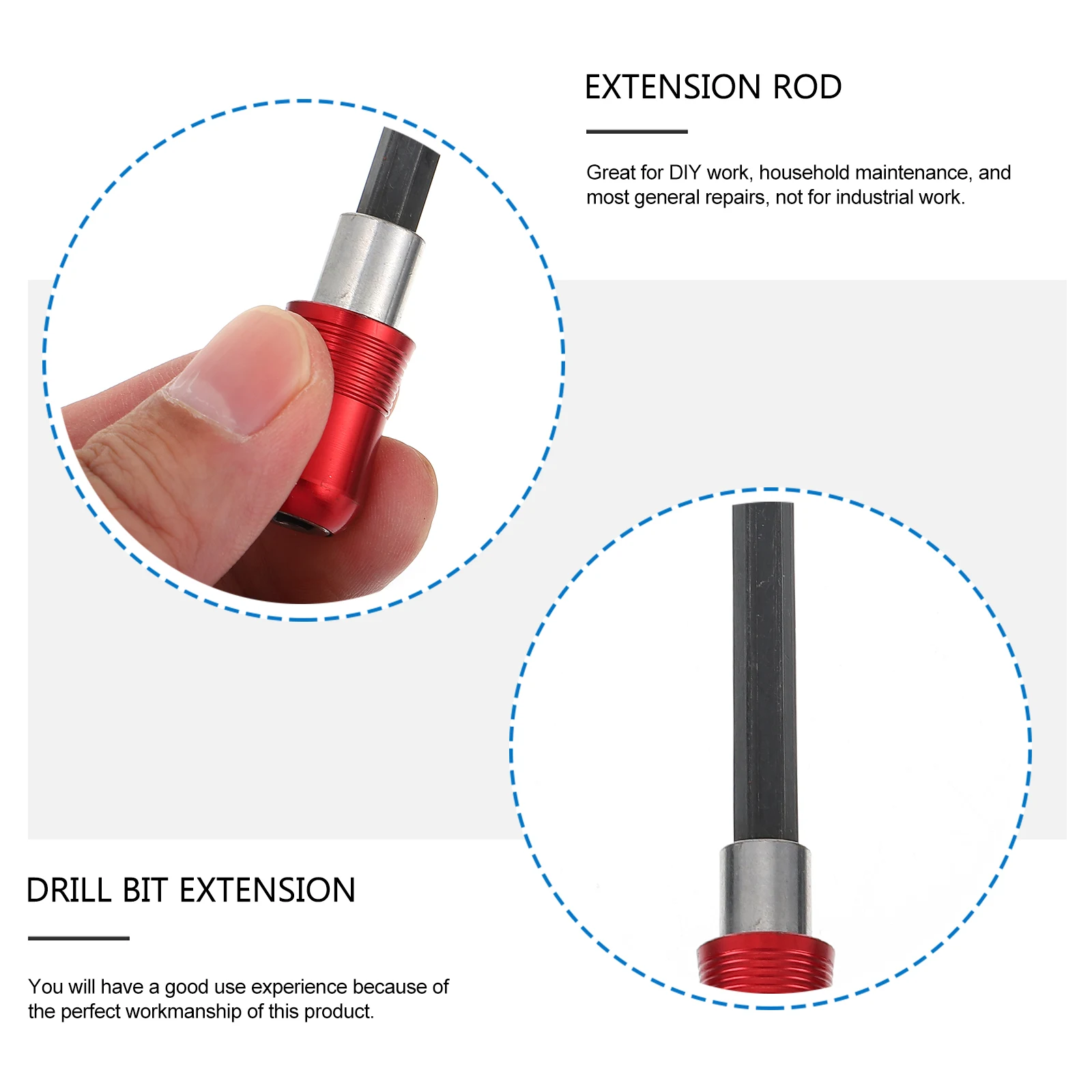 EXTENSION ROD

Great for DIY work, household maintenance, and most general repairs, not for industrial work.

DRILL BIT EXTENSION

You will have a good use experience because of the perfect workmanship of this product.