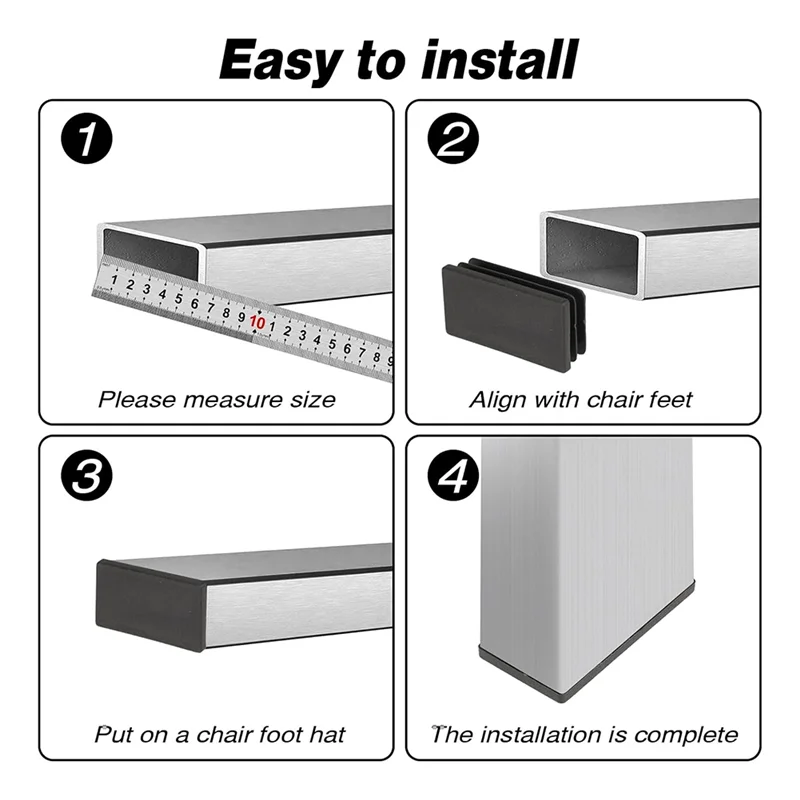 Easy to install

1

1 2 3 4 5 6 7 8 9 10 1 2 3 4 5 6 7 8 9

Please measure size

2

Align with chair feet

3

Put on a chair foot hat

4

The installation is complete