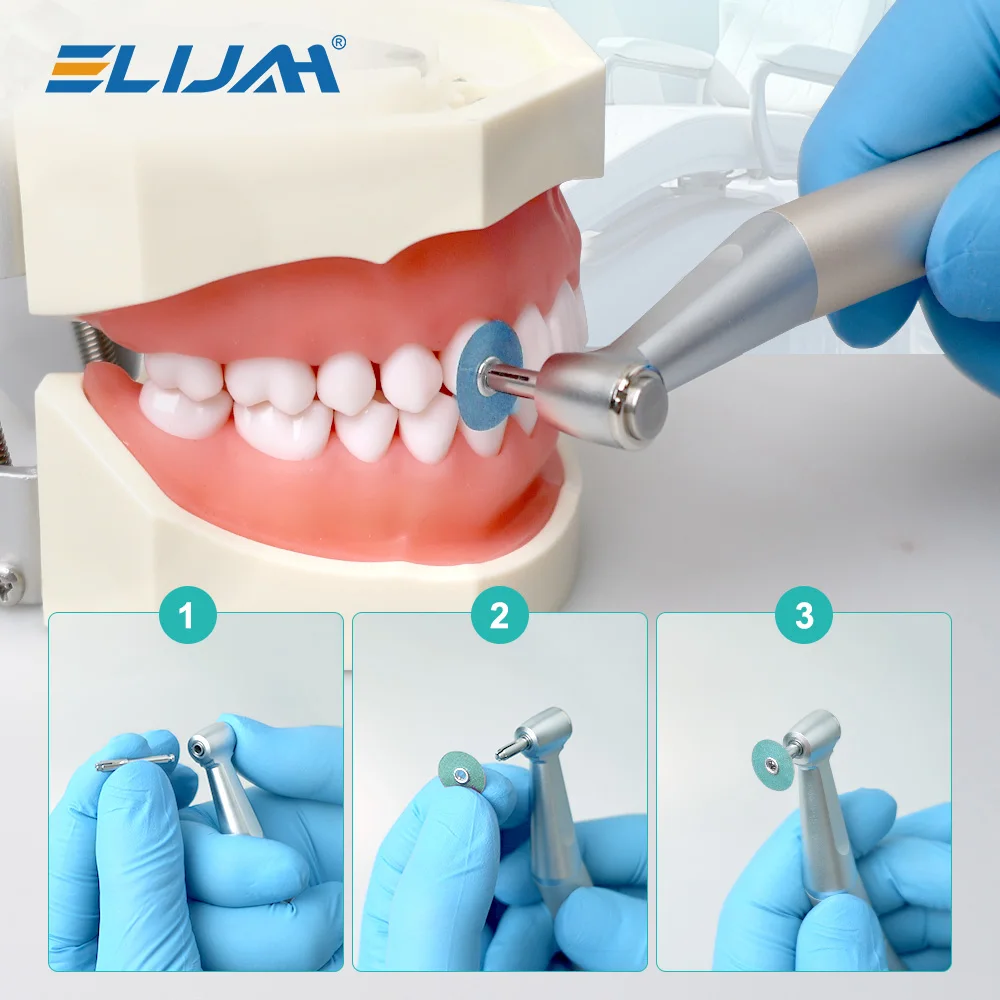 ELIJAH®

1

2

3