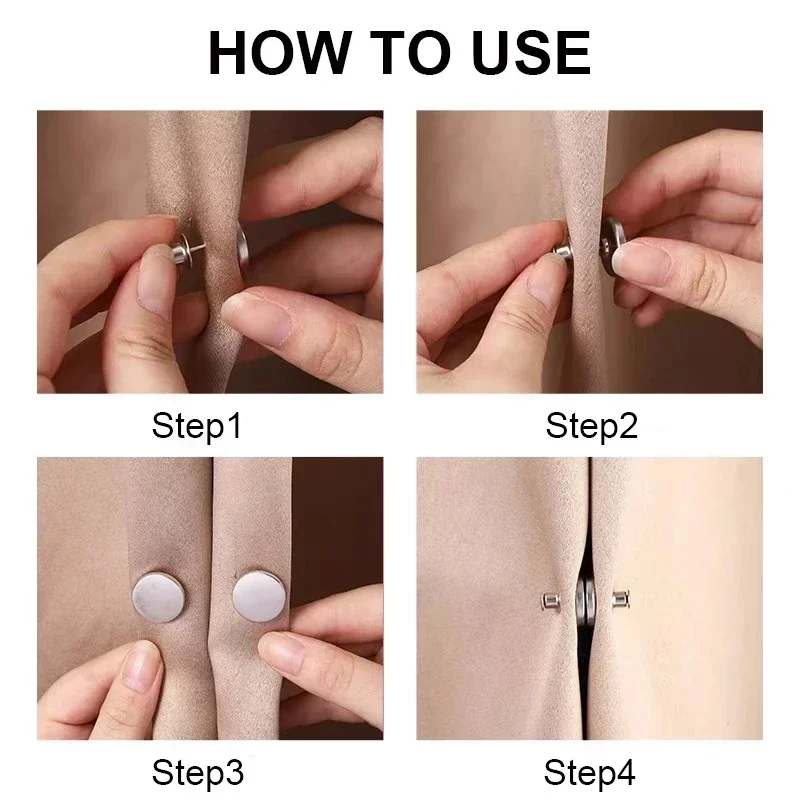 HOW TO USE

Step1

Step2

Step3

Step4