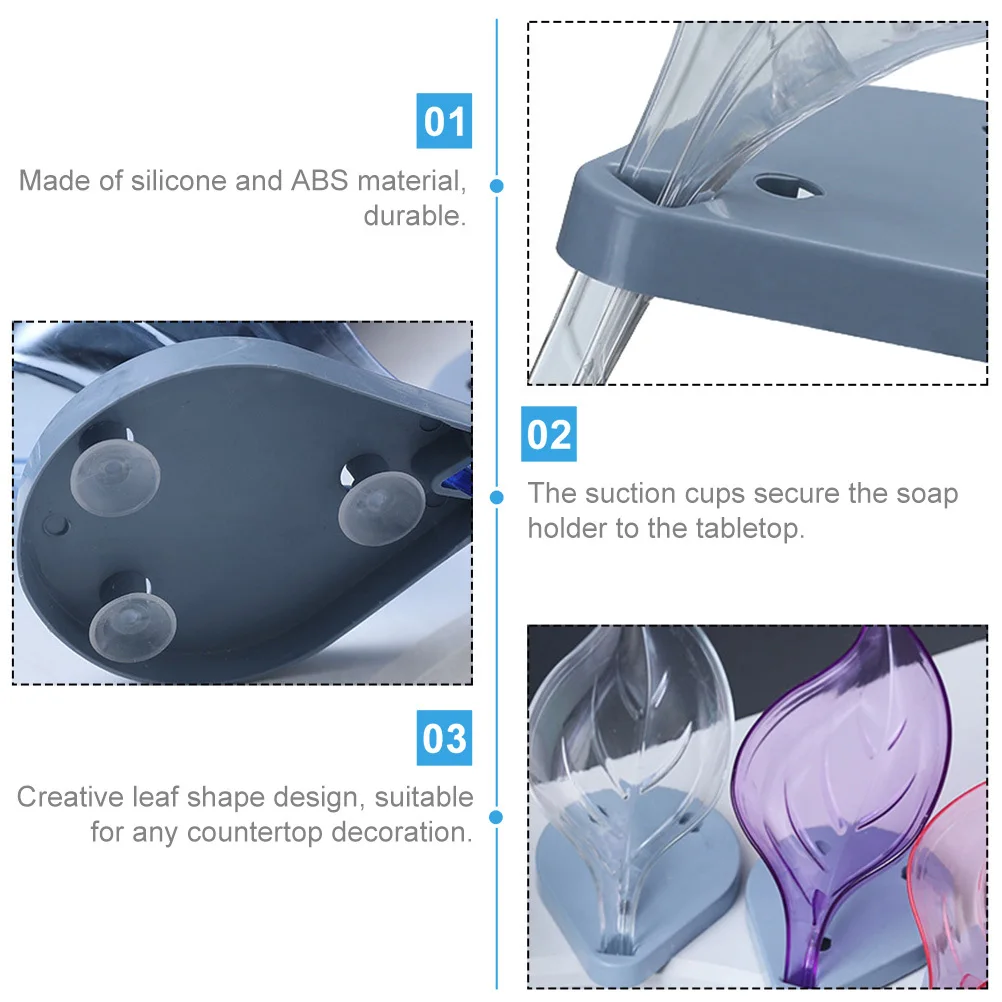 01

Made of silicone and ABS material, durable.

02

The suction cups secure the soap holder to the tabletop.

03

Creative leaf shape design, suitable for any countertop decoration.