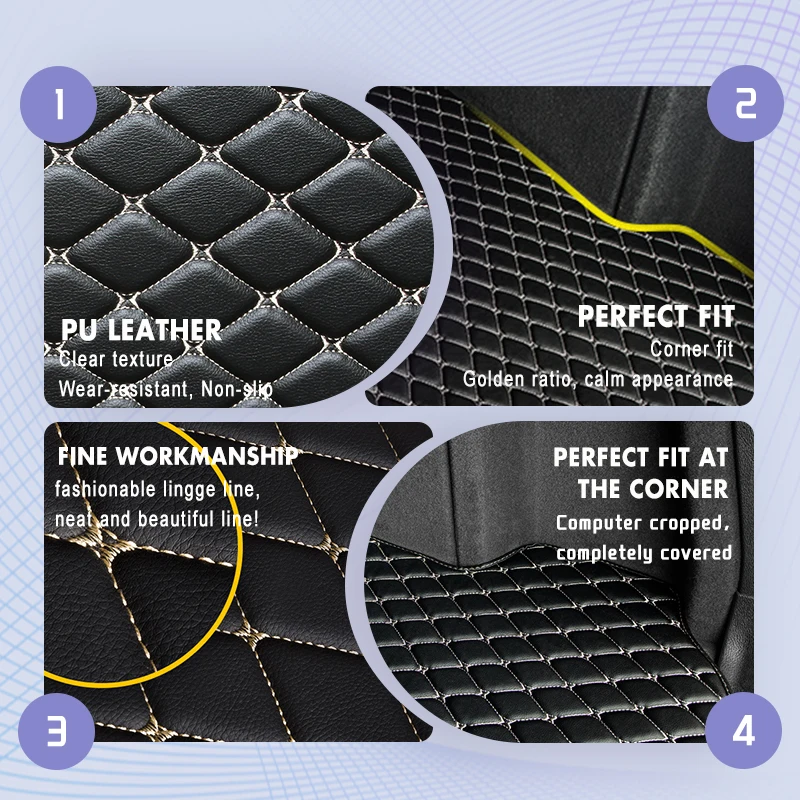 1

PU LEATHER
Clear texture
Wear-resistant, Non-slip

2

PERFECT FIT
Corner fit
Golden ratio, calm appearance

FINE WORKMANSHIP
fashionable lingge line,
neat and beautiful line!

3

PERFECT FIT AT THE CORNER
Computer cropped,
completely covered

4