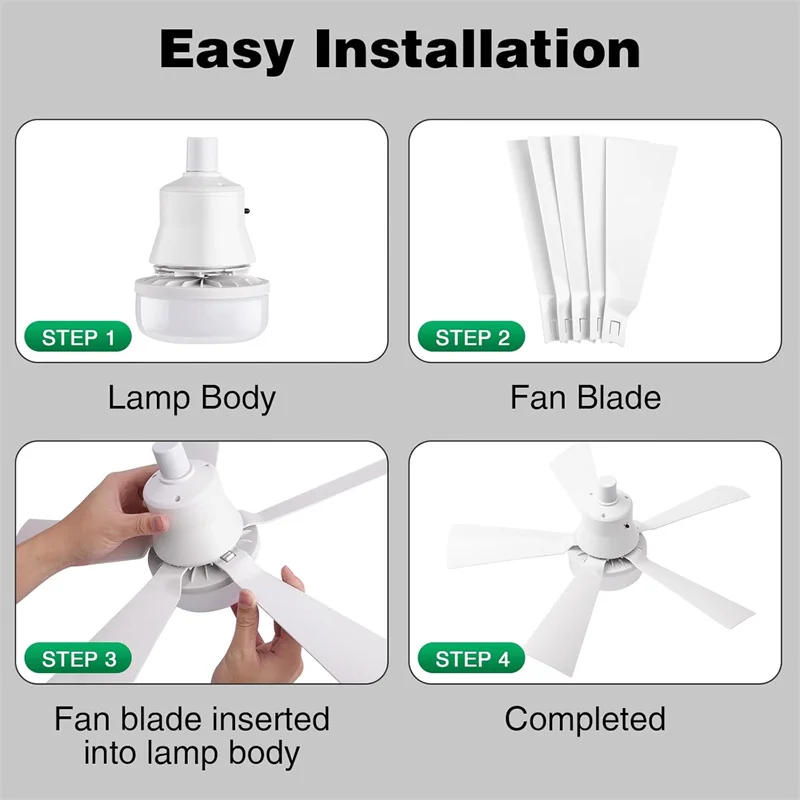 Easy Installation

STEP 1

Lamp Body

STEP 2

Fan Blade

STEP 3

Fan blade inserted into lamp body

STEP 4

Completed