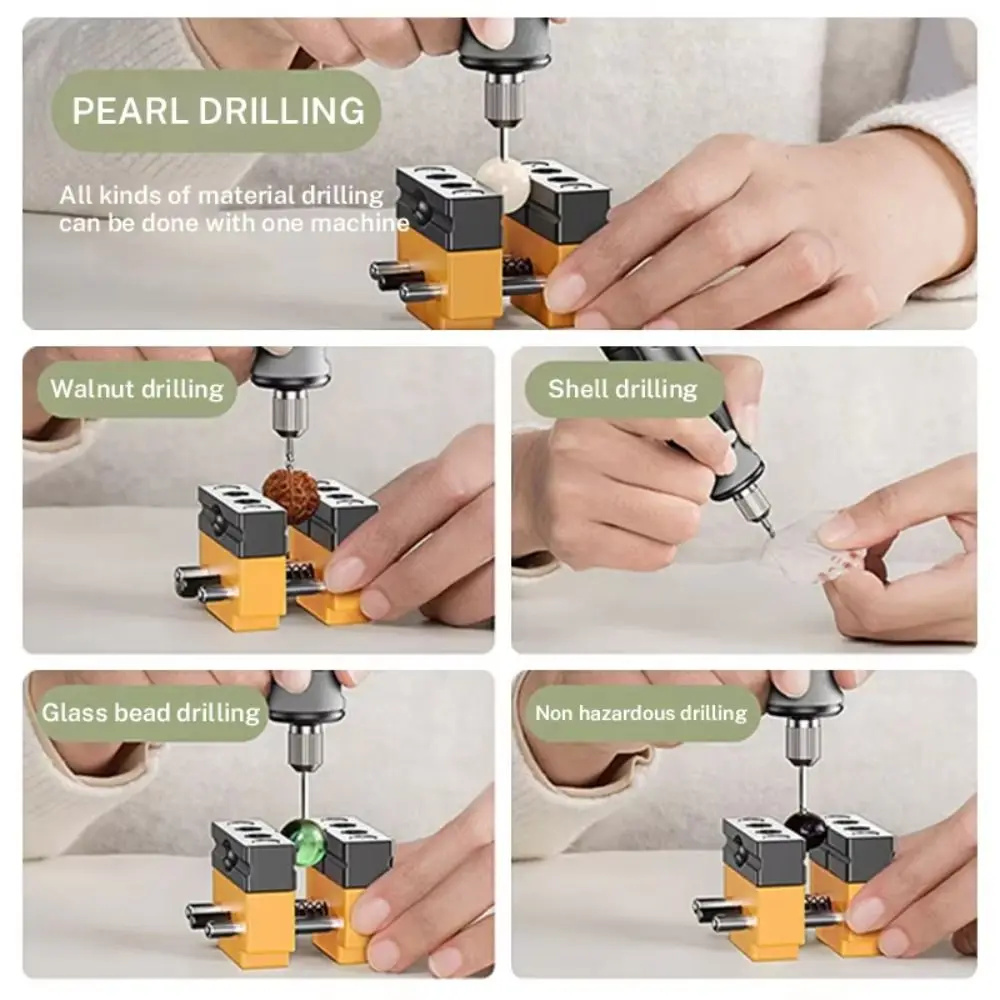 PEARL DRILLING

All kinds of material drilling can be done with one machine

Walnut drilling

Shell drilling

Glass bead drilling

Non hazardous drilling