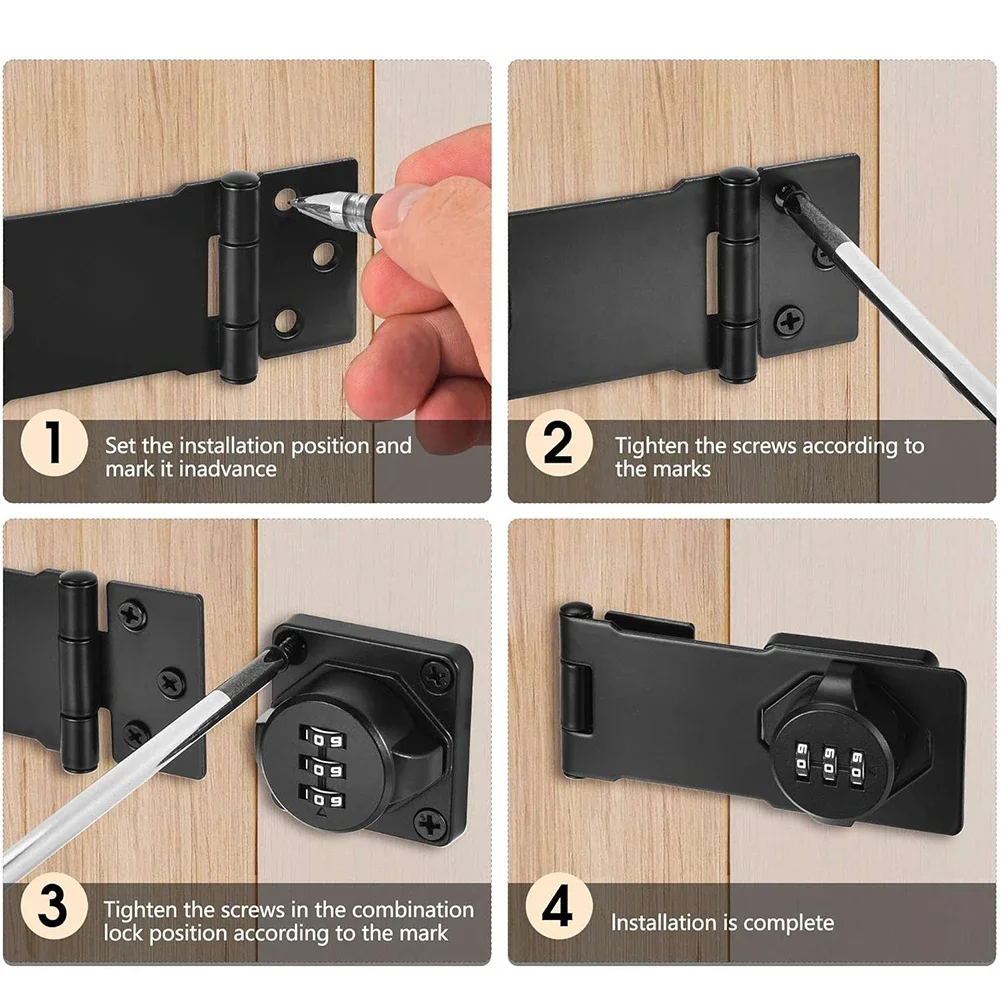 1 Set the installation position and mark it inadvance

2 Tighten the screws according to the marks

3 Tighten the screws in the combination lock position according to the mark

4 Installation is complete