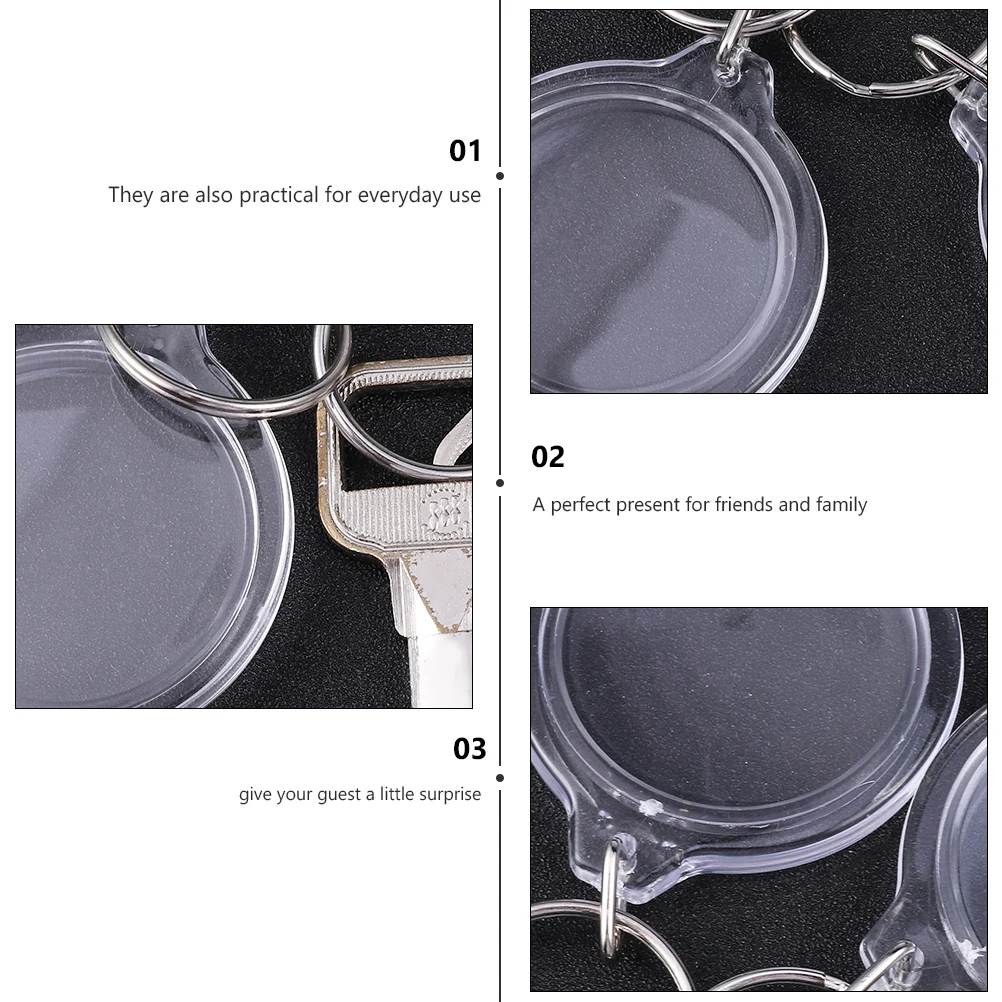 01
They are also practical for everyday use

02
A perfect present for friends and family

03
give your guest a little surprise