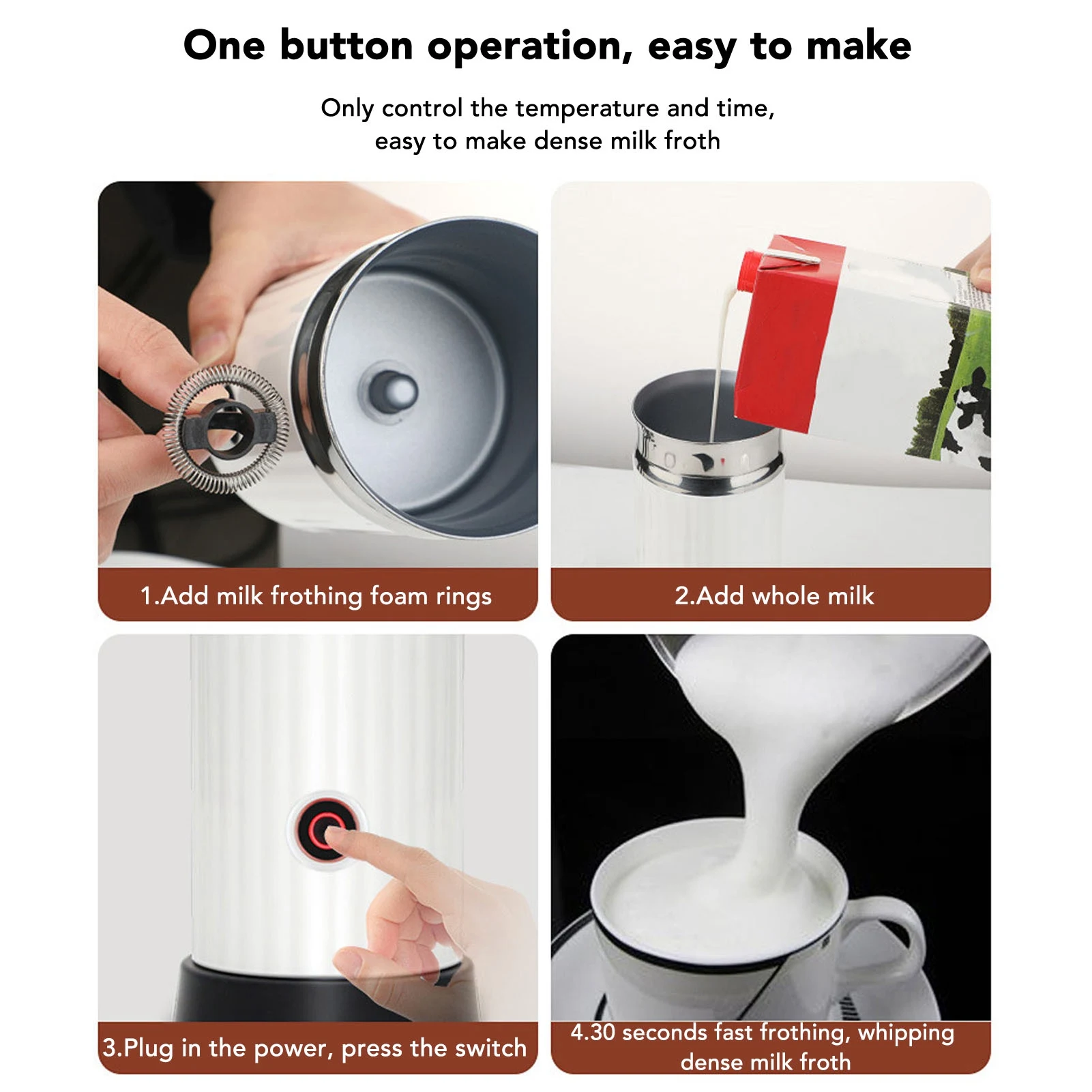 One button operation, easy to make

Only control the temperature and time, easy to make dense milk froth

1.Add milk frothing foam rings

2.Add whole milk

3.Plug in the power, press the switch

4.30 seconds fast frothing, whipping dense milk froth