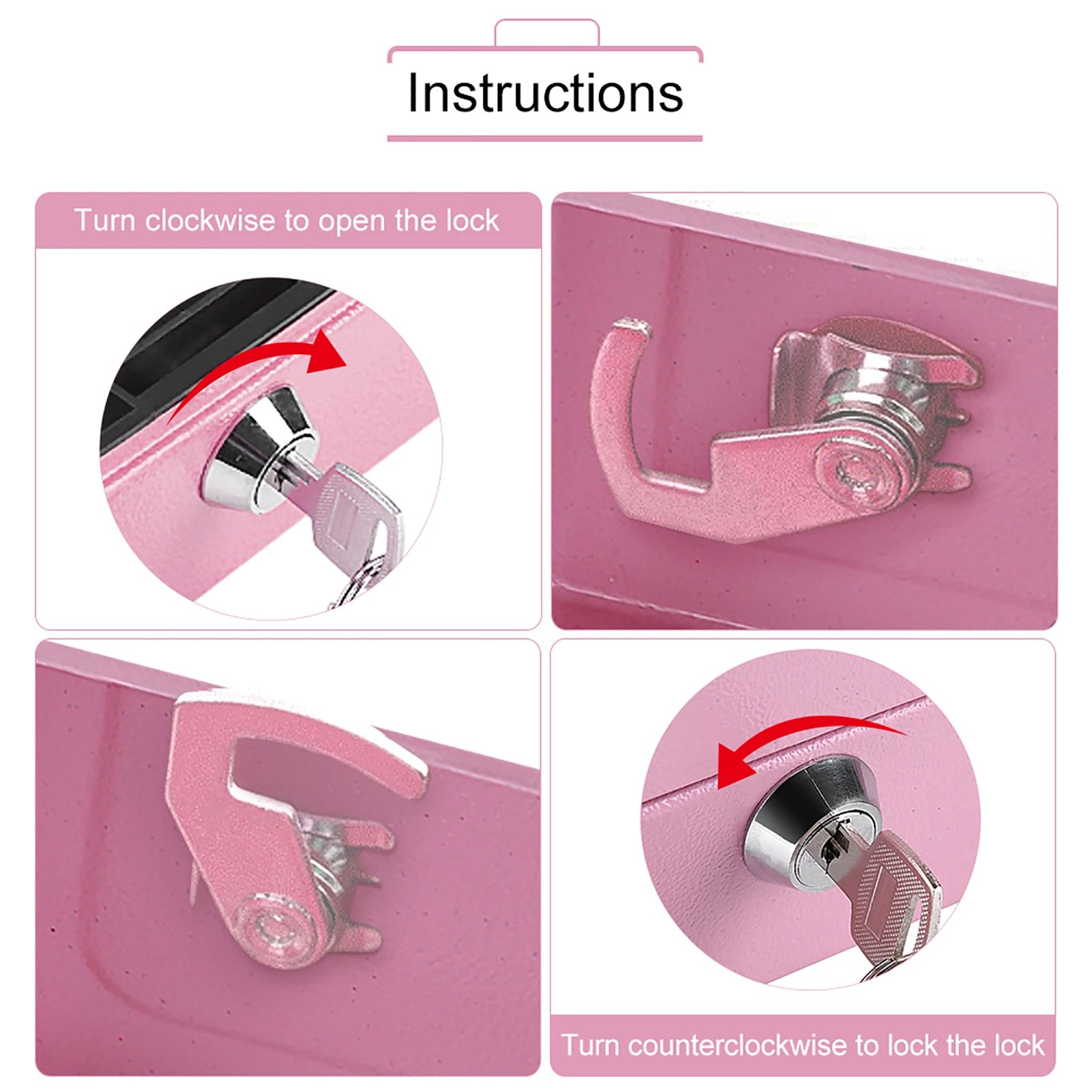 Instructions

Turn clockwise to open the lock

Turn counterclockwise to lock the lock