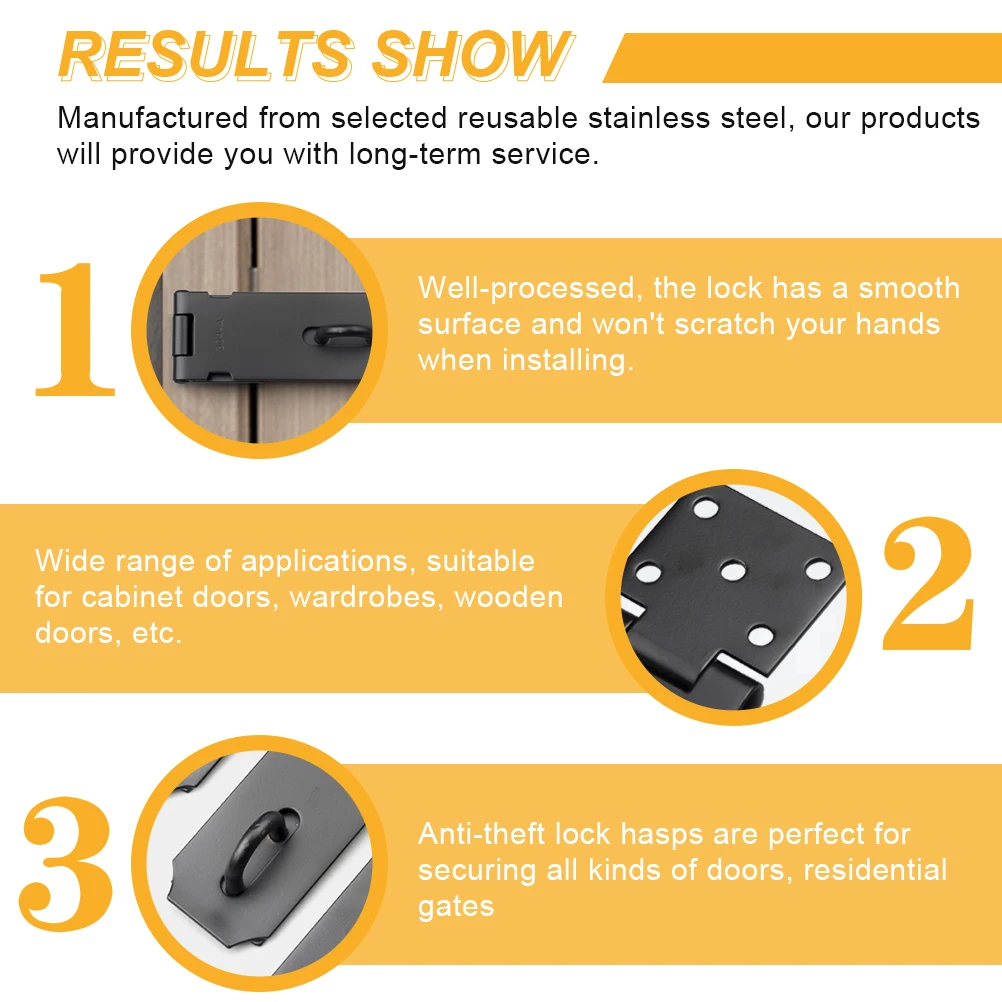 RESULTS SHOW

Manufactured from selected reusable stainless steel, our products will provide you with long-term service.

1

Well-processed, the lock has a smooth surface and won't scratch your hands when installing.

Wide range of applications, suitable for cabinet doors, wardrobes, wooden doors, etc.

2

3

Anti-theft lock hasps are perfect for securing all kinds of doors, residential gates