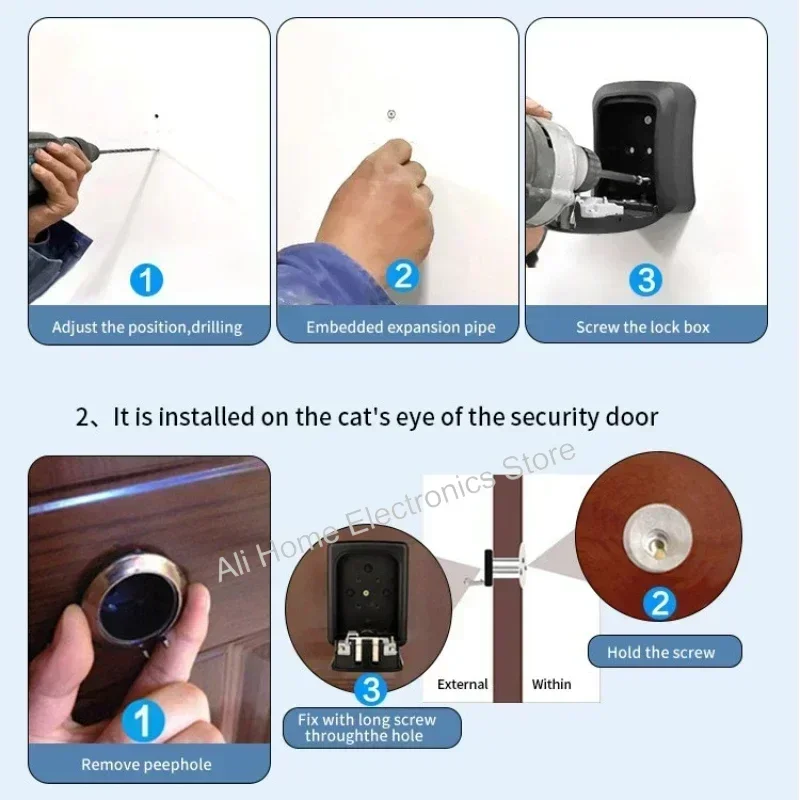 1
Adjust the position,drilling

2
Embedded expansion pipe

3
Screw the lock box

2、It is installed on the cat's eye of the security door

Ali Home Electronics Store

1
Remove peephole

3
Fix with long screw throughthe hole

External
Within

2
Hold the screw