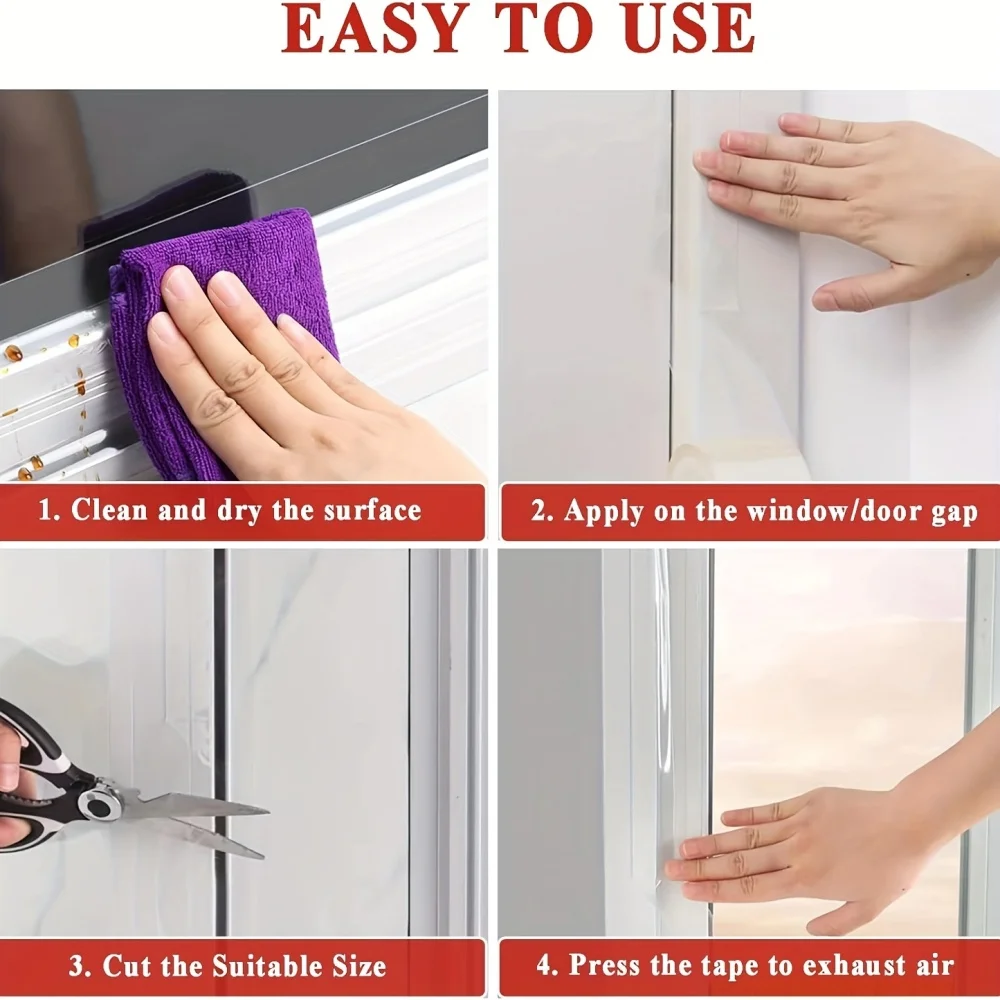 EASY TO USE

1. Clean and dry the surface

2. Apply on the window/door gap

3. Cut the Suitable Size

4. Press the tape to exhaust air