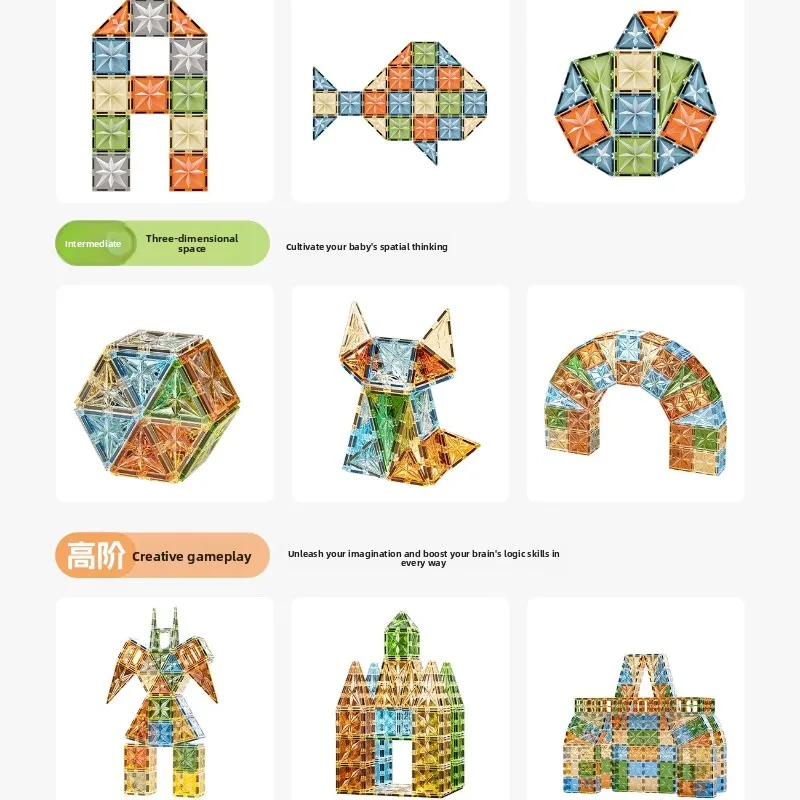 Intermediate Three-dimensional space

Cultivate your baby's spatial thinking

高阶 Creative gameplay

Unleash your imagination and boost your brain's logic skills in every way