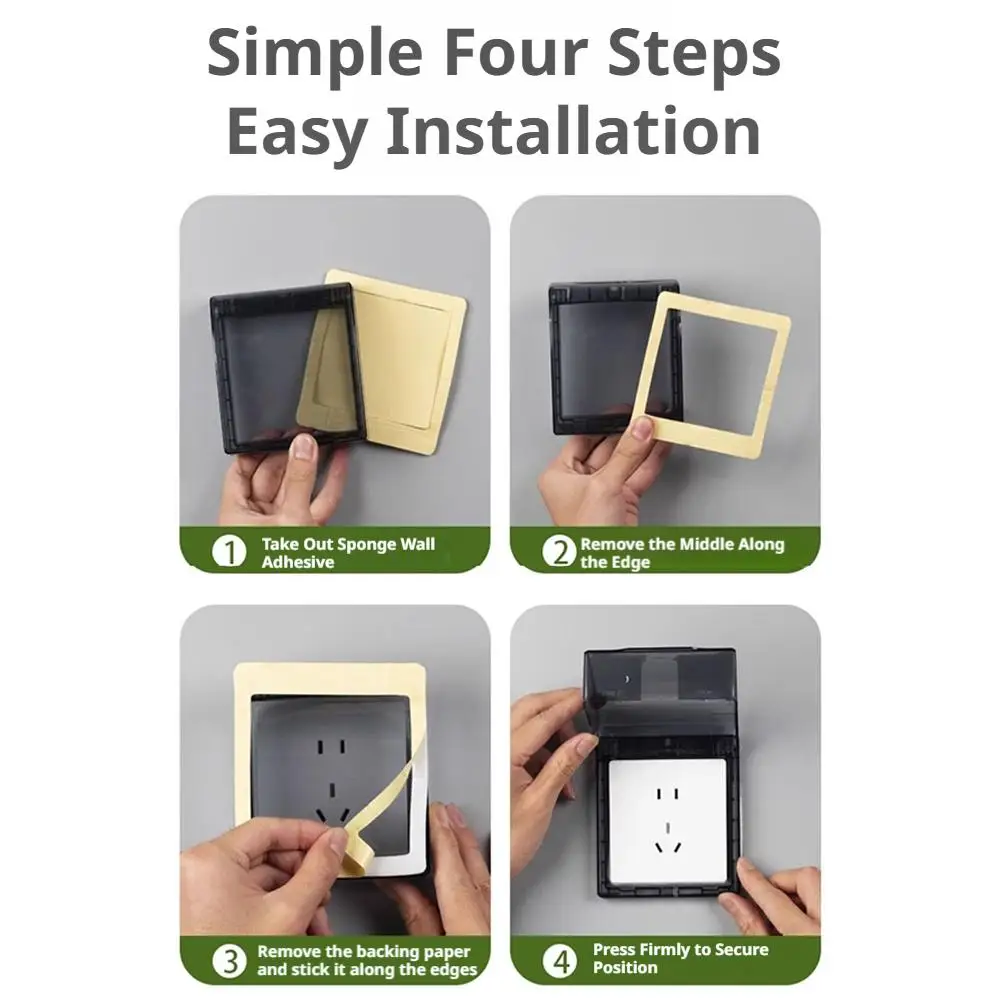 Simple Four Steps
Easy Installation

1 Take Out Sponge Wall Adhesive

2 Remove the Middle Along the Edge

3 Remove the backing paper and stick it along the edges

4 Press Firmly to Secure Position