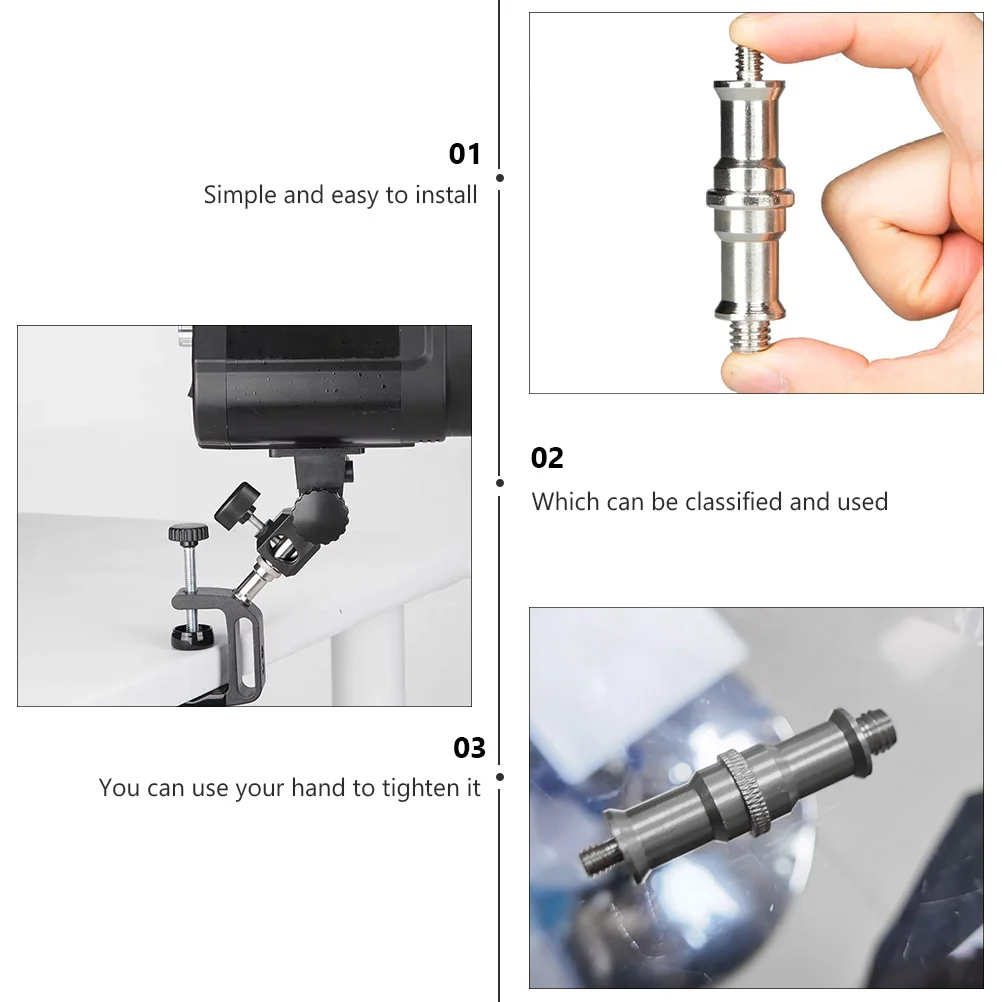 01

Simple and easy to install

02

Which can be classified and used

03

You can use your hand to tighten it