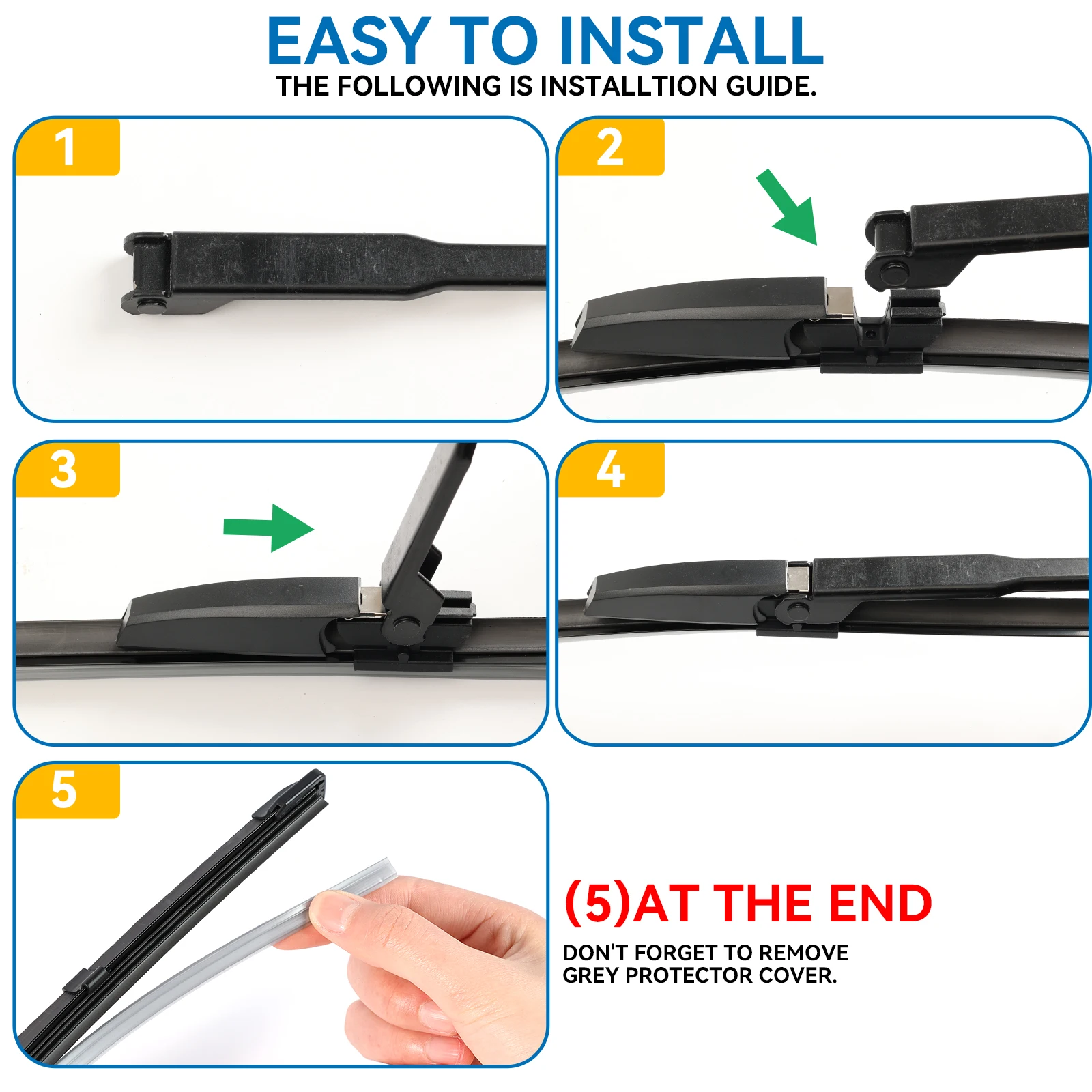 EASY TO INSTALL
THE FOLLOWING IS INSTALLTION GUIDE.

1

2

3

4

5

(5)AT THE END

DON'T FORGET TO REMOVE GREY PROTECTOR COVER.