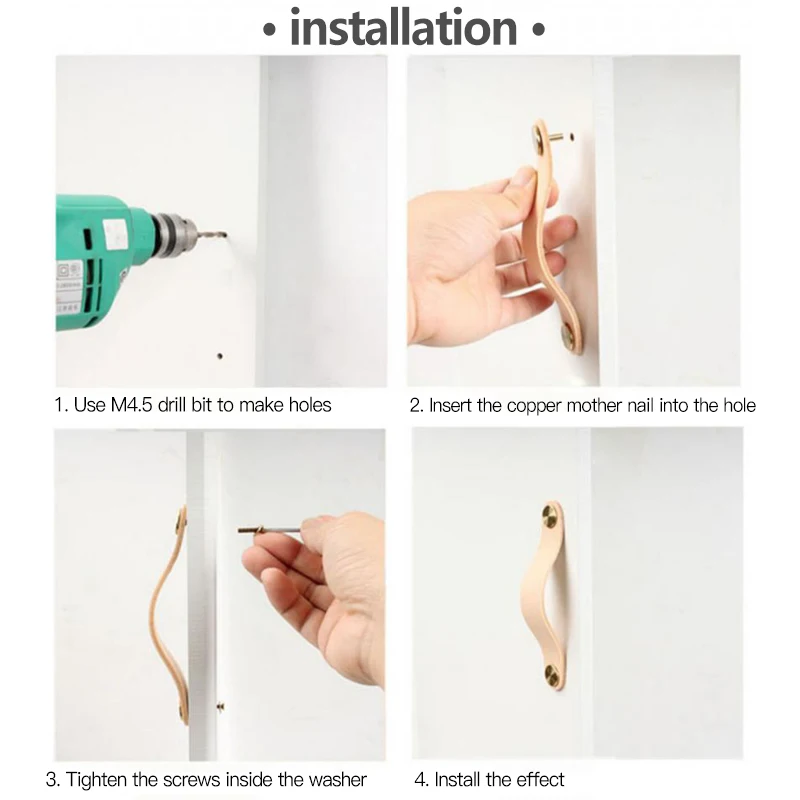 • installation •

1. Use M4.5 drill bit to make holes

2. Insert the copper mother nail into the hole

3. Tighten the screws inside the washer

4. Install the effect