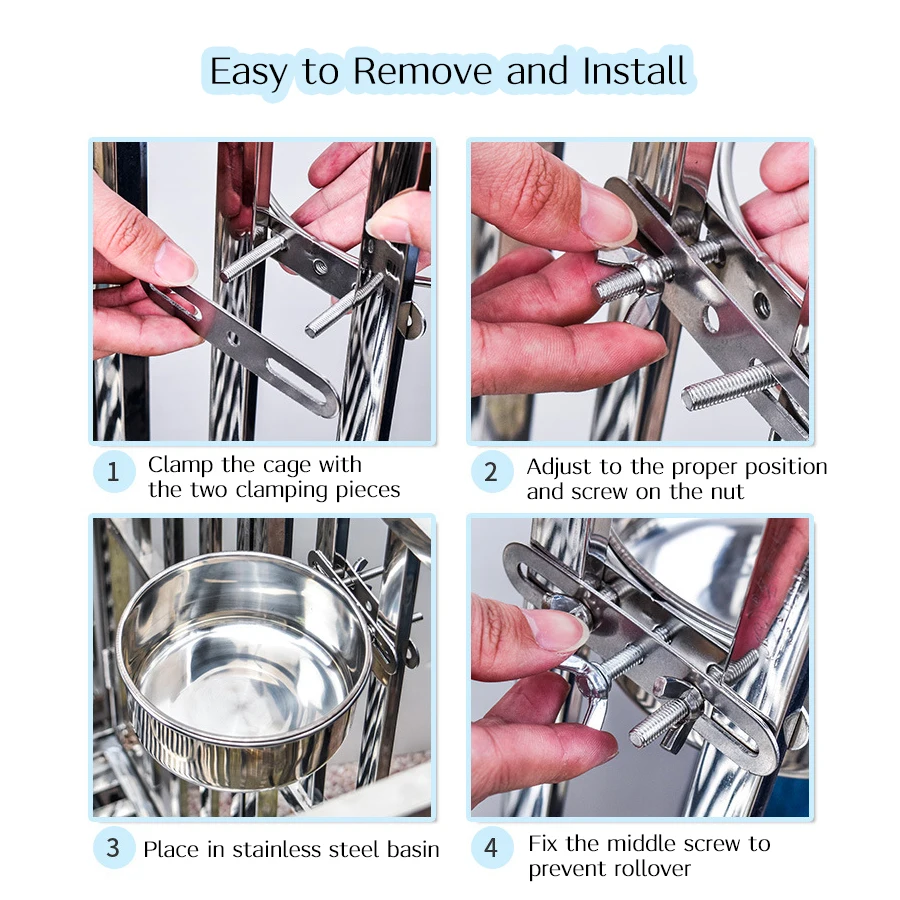 Easy to Remove and Install

1 Clamp the cage with the two clamping pieces

2 Adjust to the proper position and screw on the nut

3 Place in stainless steel basin

4 Fix the middle screw to prevent rollover