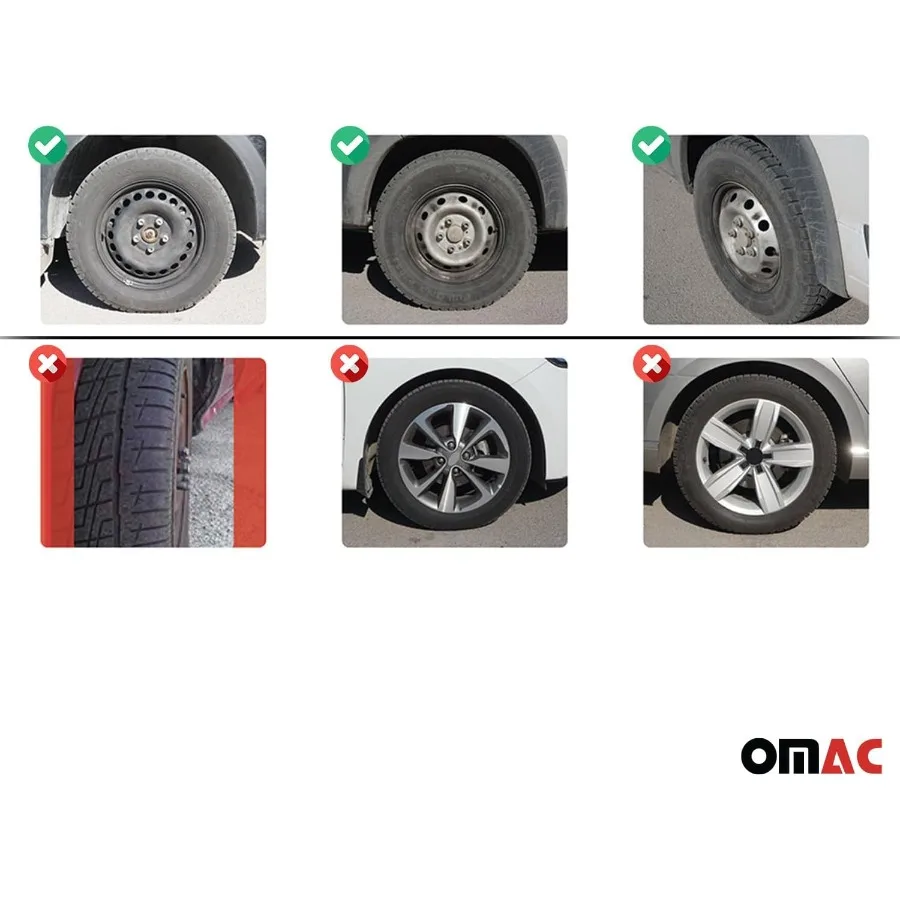 OMAC