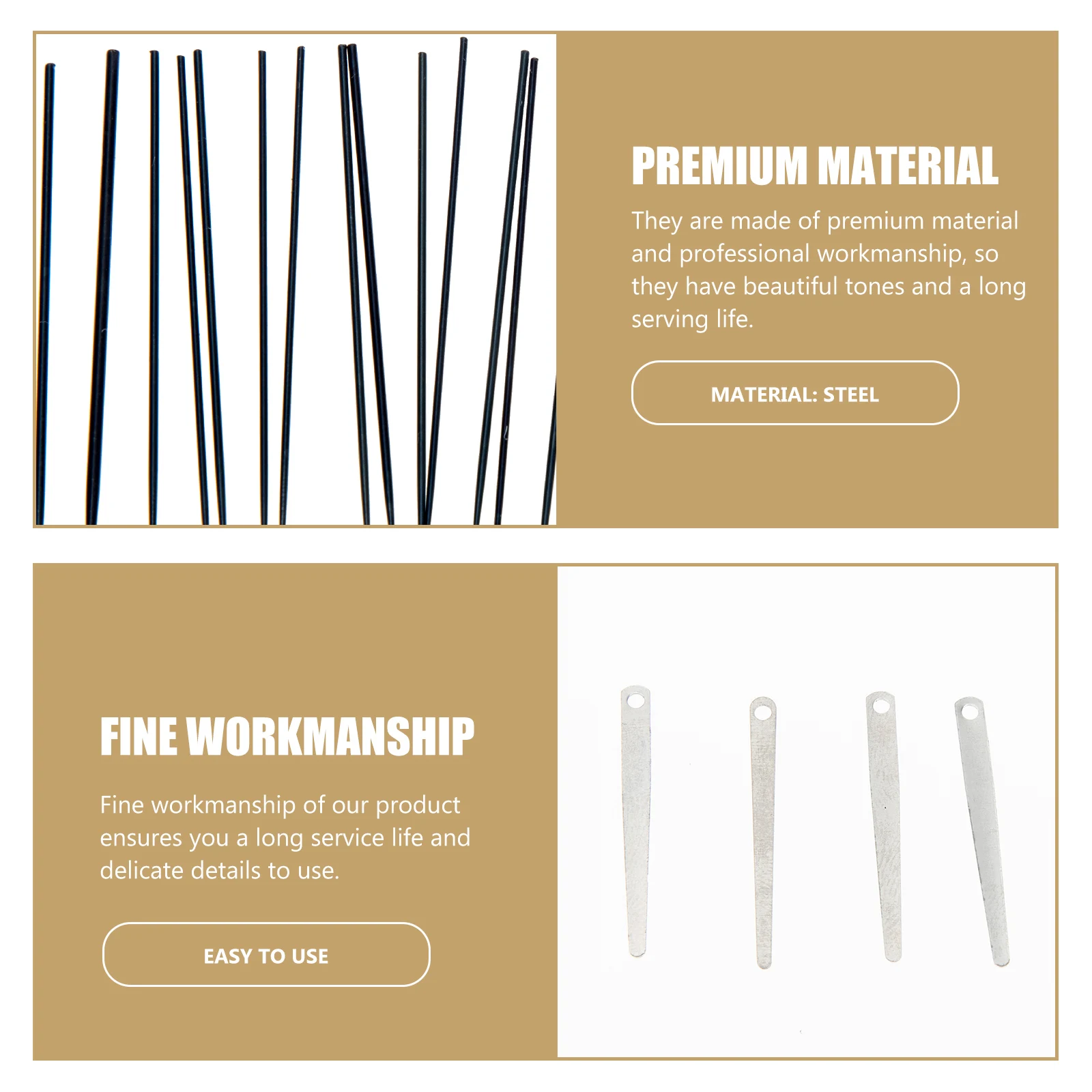 PREMIUM MATERIAL

They are made of premium material and professional workmanship, so they have beautiful tones and a long serving life.

MATERIAL: STEEL

FINE WORKMANSHIP

Fine workmanship of our product ensures you a long service life and delicate details to use.

EASY TO USE