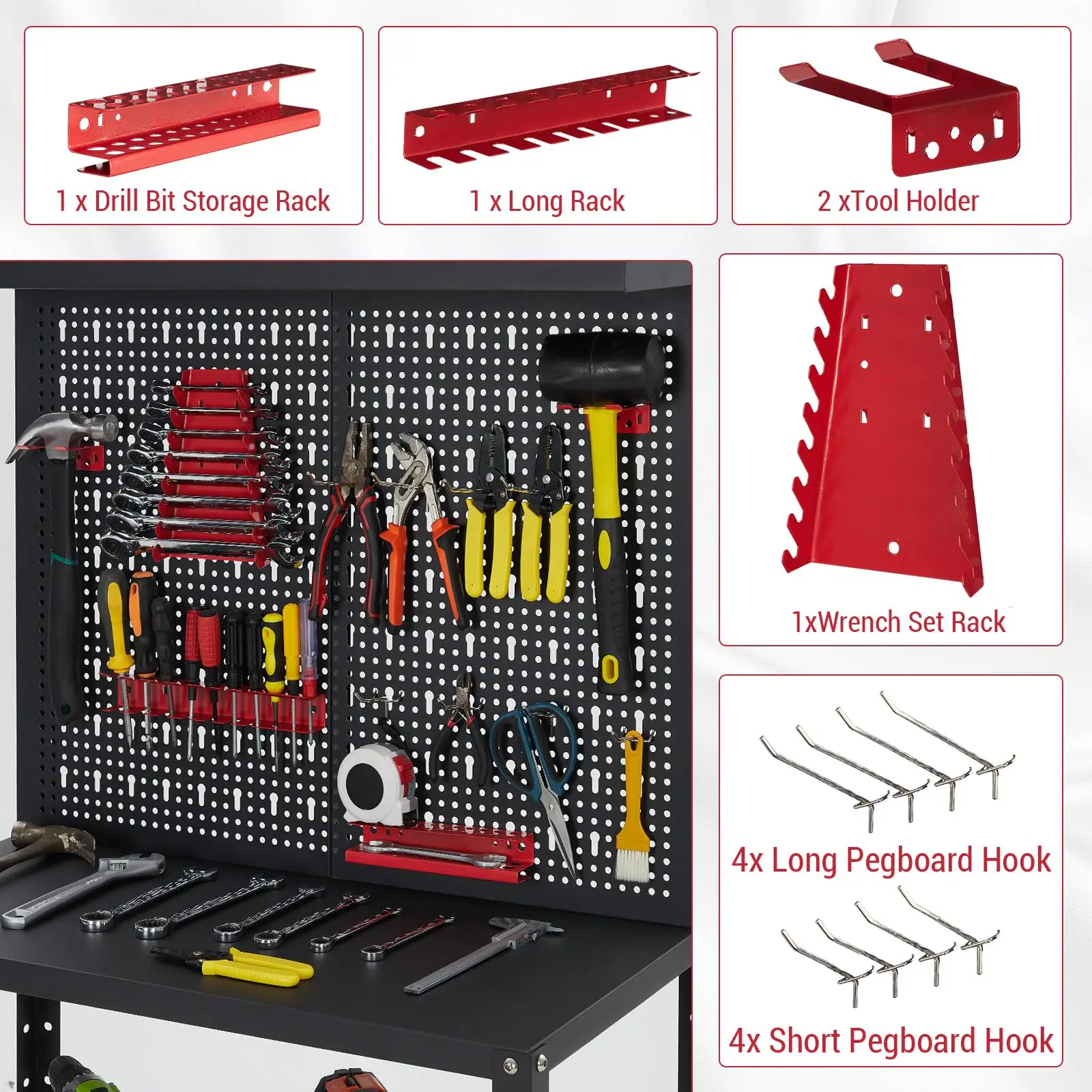 1 x Drill Bit Storage Rack

1 x Long Rack

2 xTool Holder

1xWrench Set Rack

4x Long Pegboard Hook

4x Short Pegboard Hook