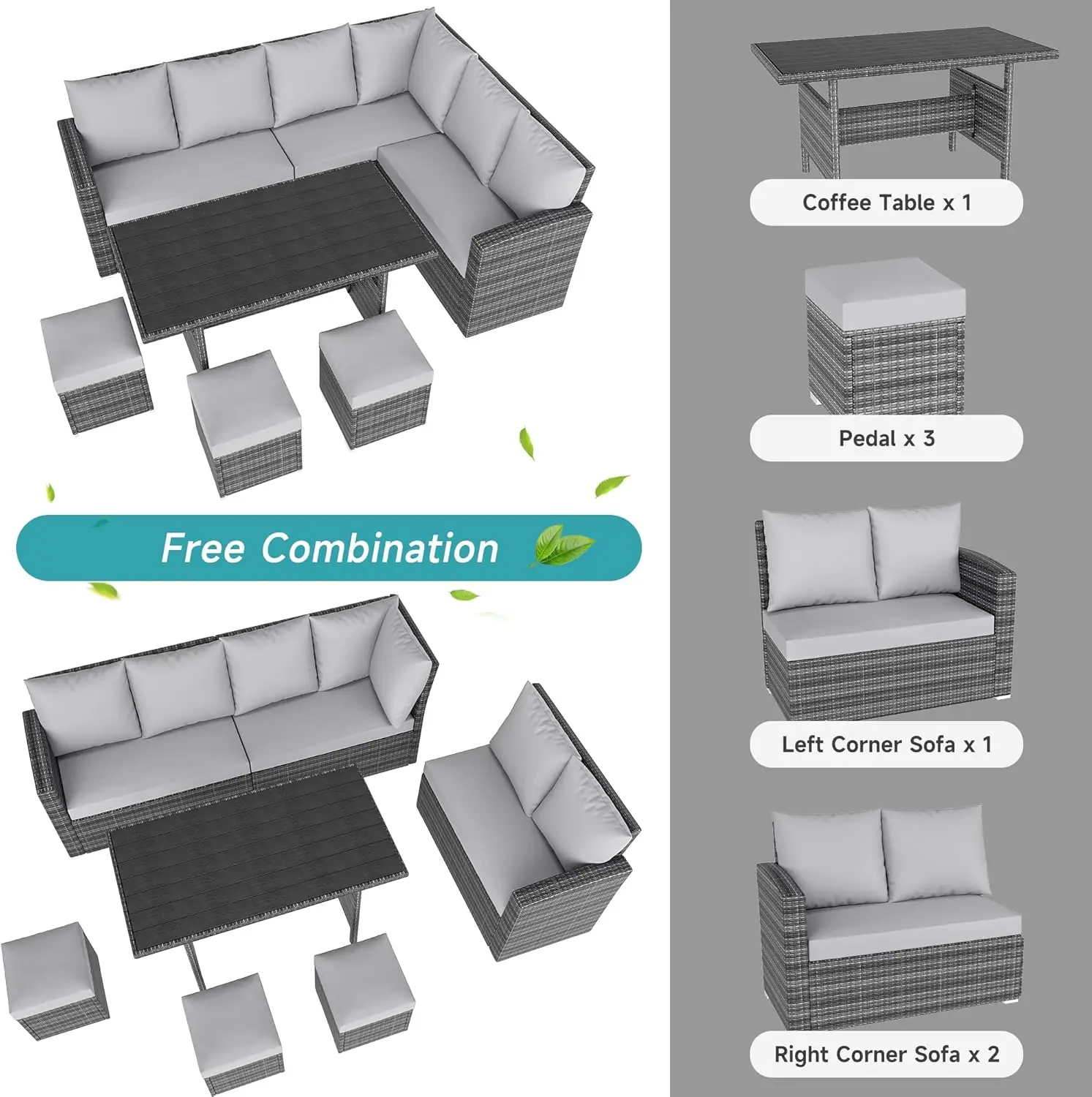 Free Combination

Coffee Table x 1

Pedal x 3

Left Corner Sofa x 1

Right Corner Sofa x 2