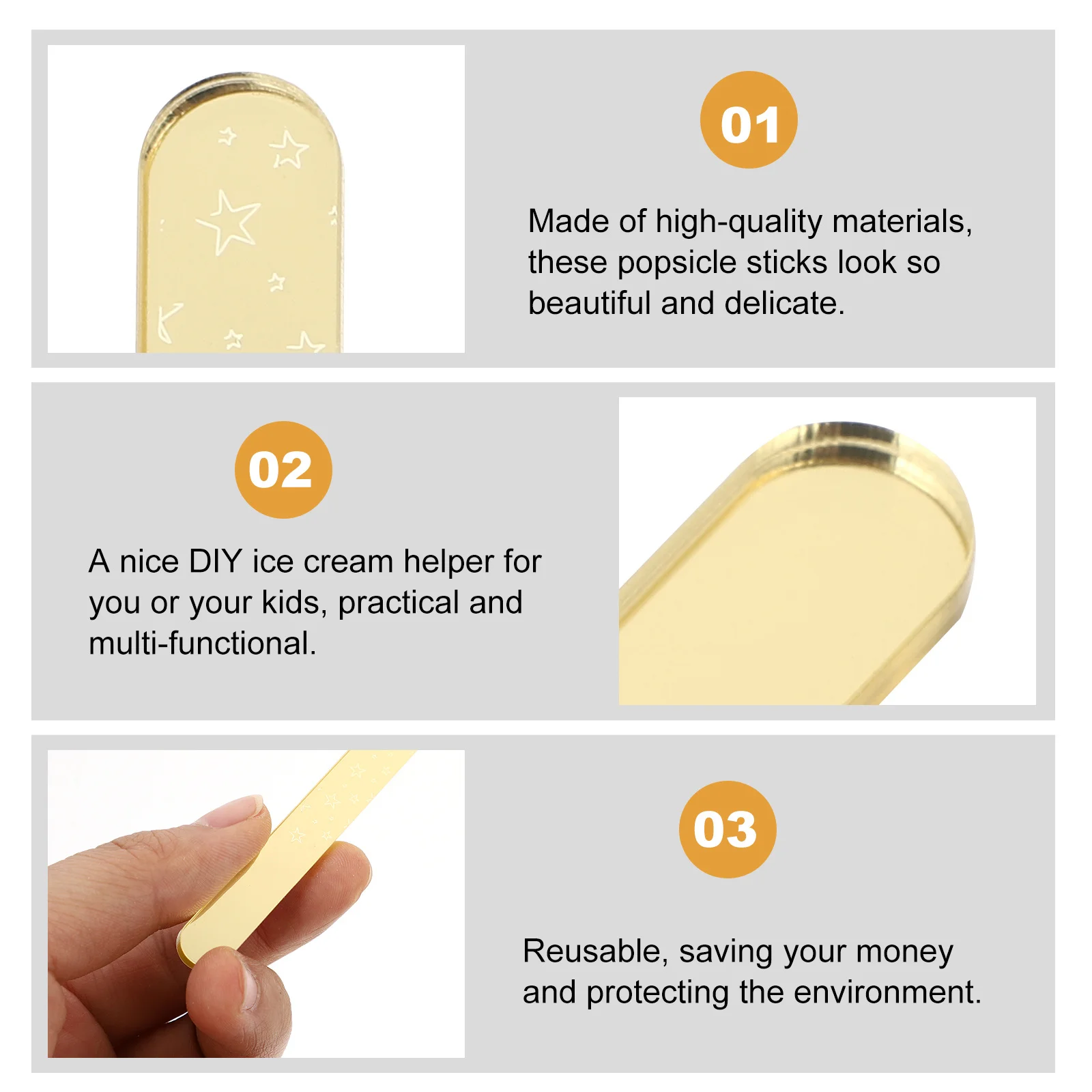 01

Made of high-quality materials, these popsicle sticks look so beautiful and delicate.

02

A nice DIY ice cream helper for you or your kids, practical and multi-functional.

03

Reusable, saving your money and protecting the environment.