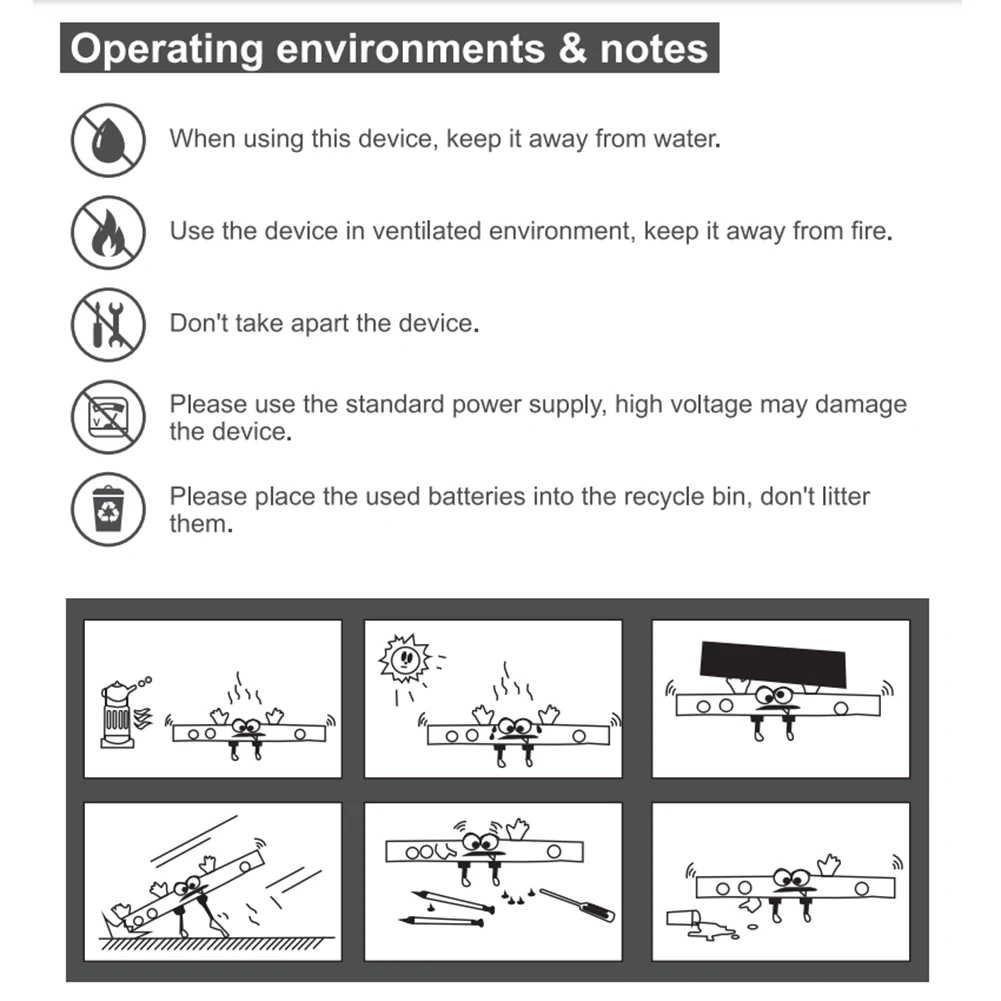 Operating environments & notes

When using this device, keep it away from water.

Use the device in ventilated environment, keep it away from fire.

Don't take apart the device.

Please use the standard power supply, high voltage may damage the device.

Please place the used batteries into the recycle bin, don't litter them.