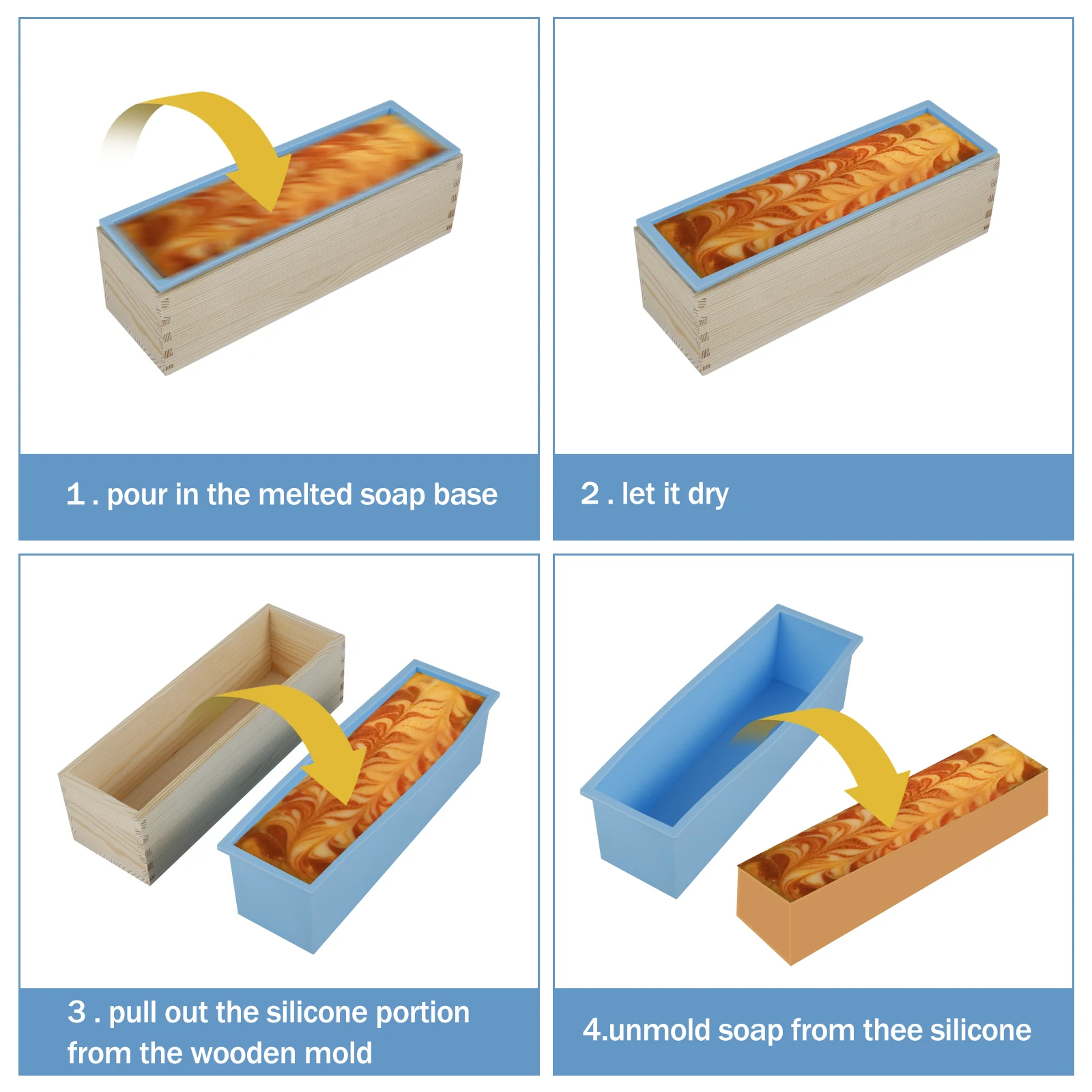 1 . pour in the melted soap base

2 . let it dry

3 . pull out the silicone portion from the wooden mold

4.unmold soap from thee silicone