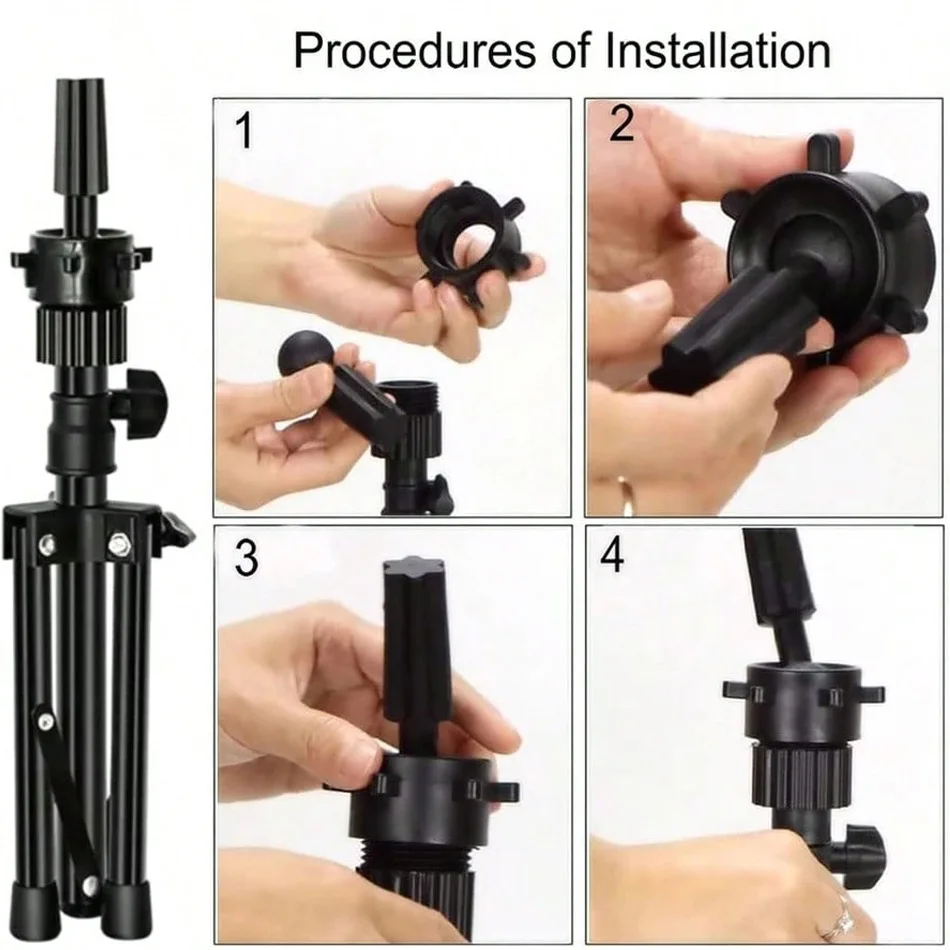 Procedures of Installation

1

2

3

4