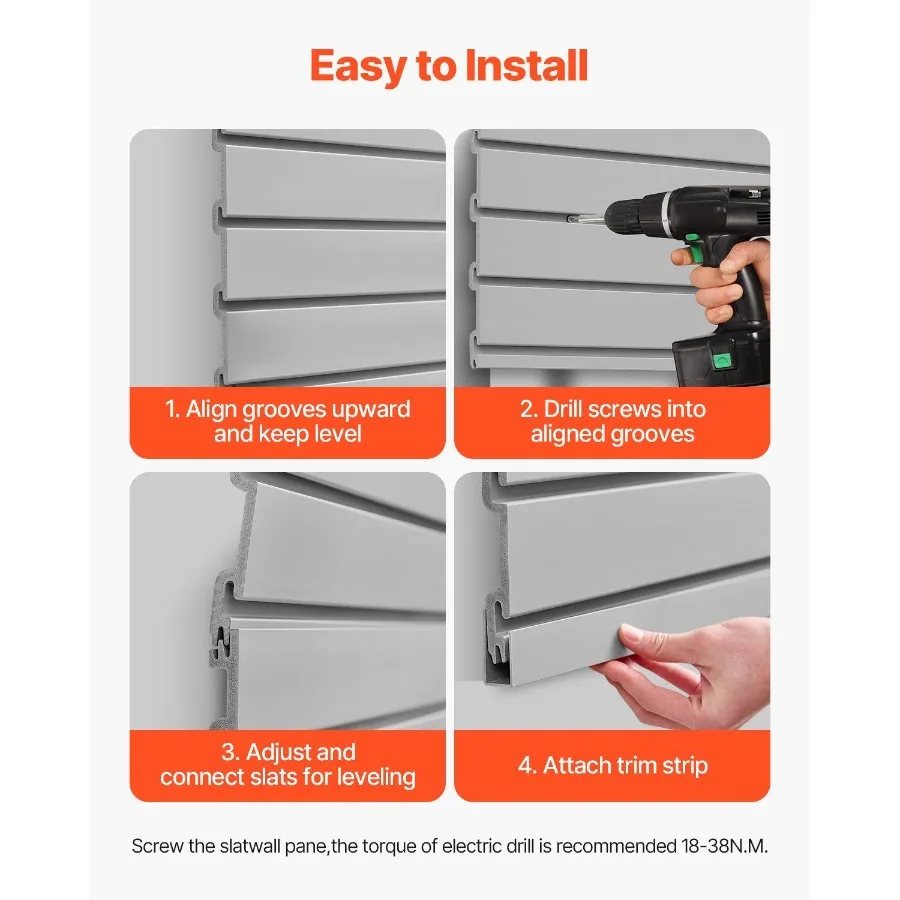 Easy to Install

1. Align grooves upward and keep level

2. Drill screws into aligned grooves

3. Adjust and connect slats for leveling

4. Attach trim strip

Screw the slatwall pane,the torque of electric drill is recommended 18-38N.M.