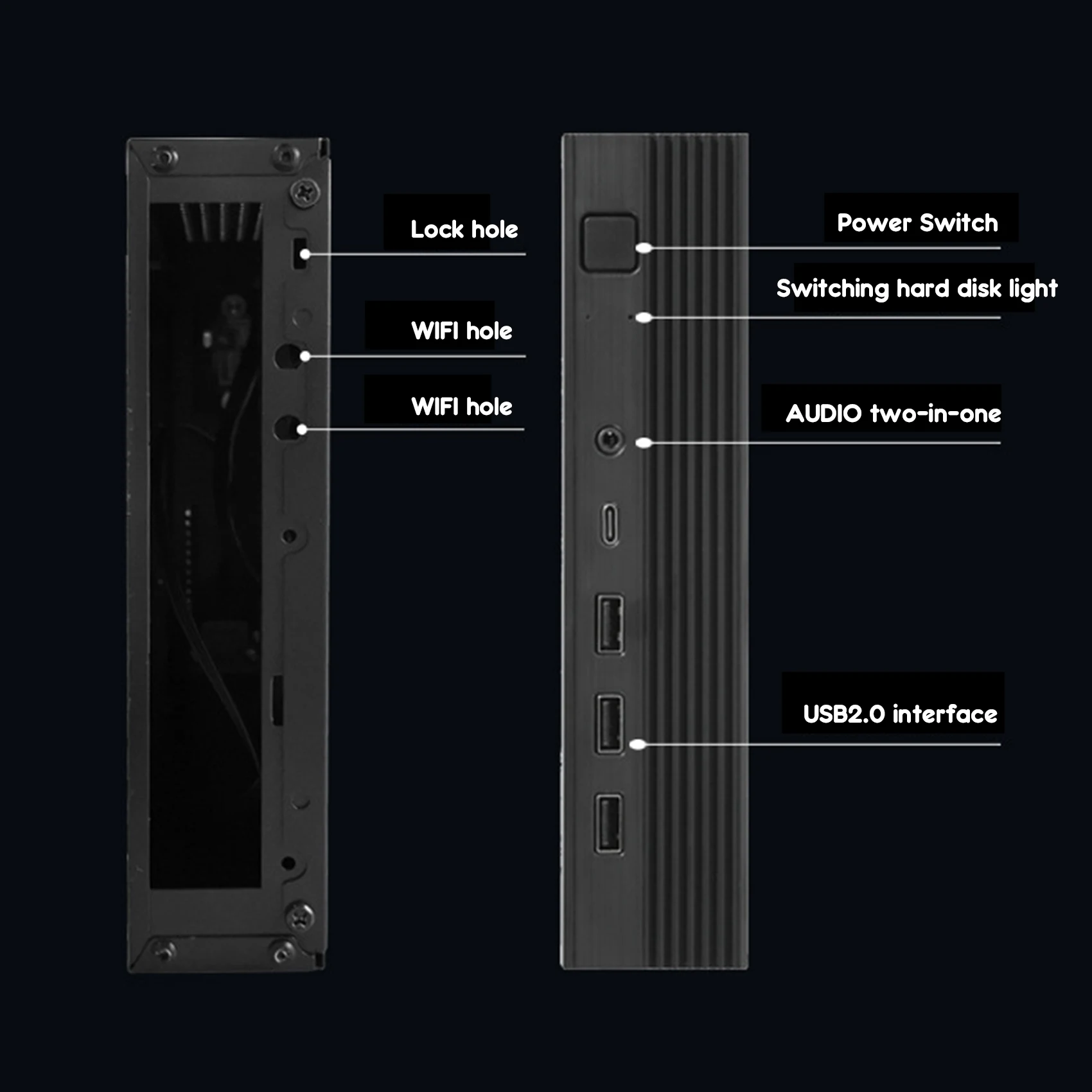 Lock hole

WIFI hole

WIFI hole

Power Switch

Switching hard disk light

AUDIO two-in-one

USB2.0 interface