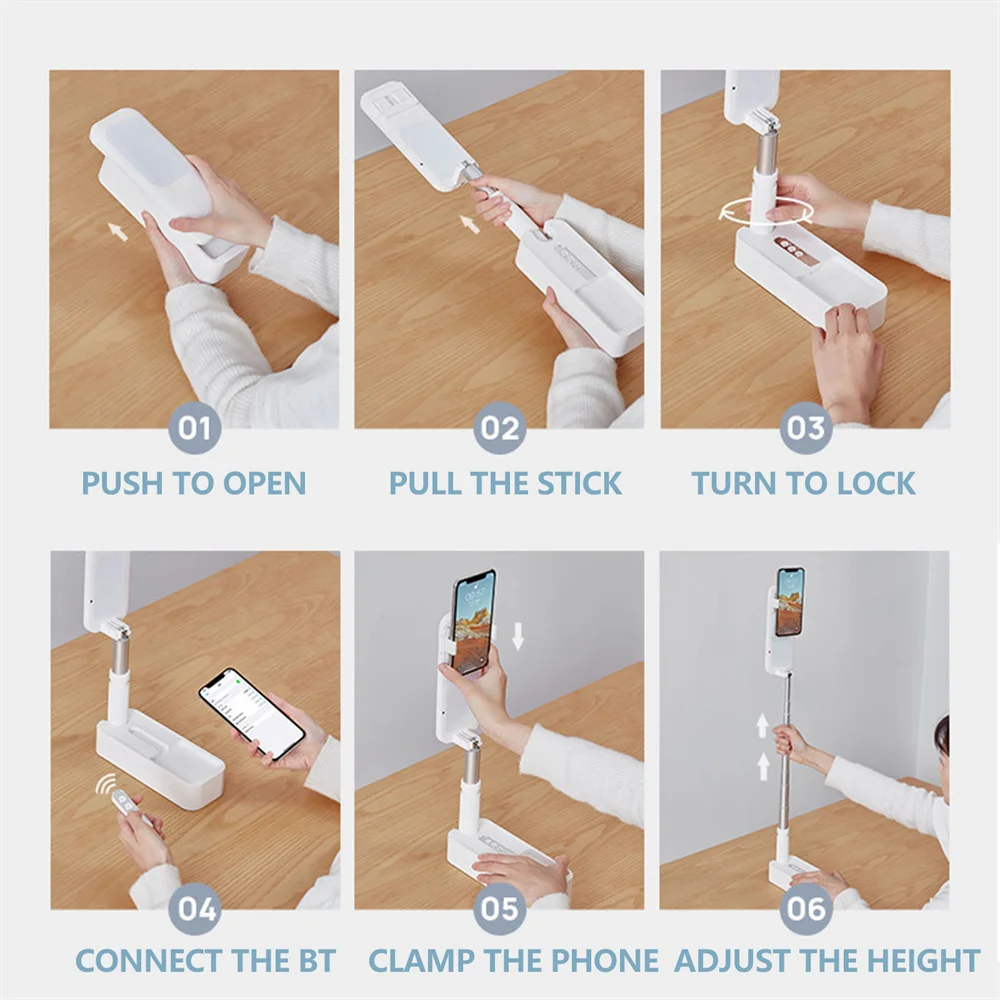 01
PUSH TO OPEN

02
PULL THE STICK

03
TURN TO LOCK

04
CONNECT THE BT

05
CLAMP THE PHONE

06
ADJUST THE HEIGHT