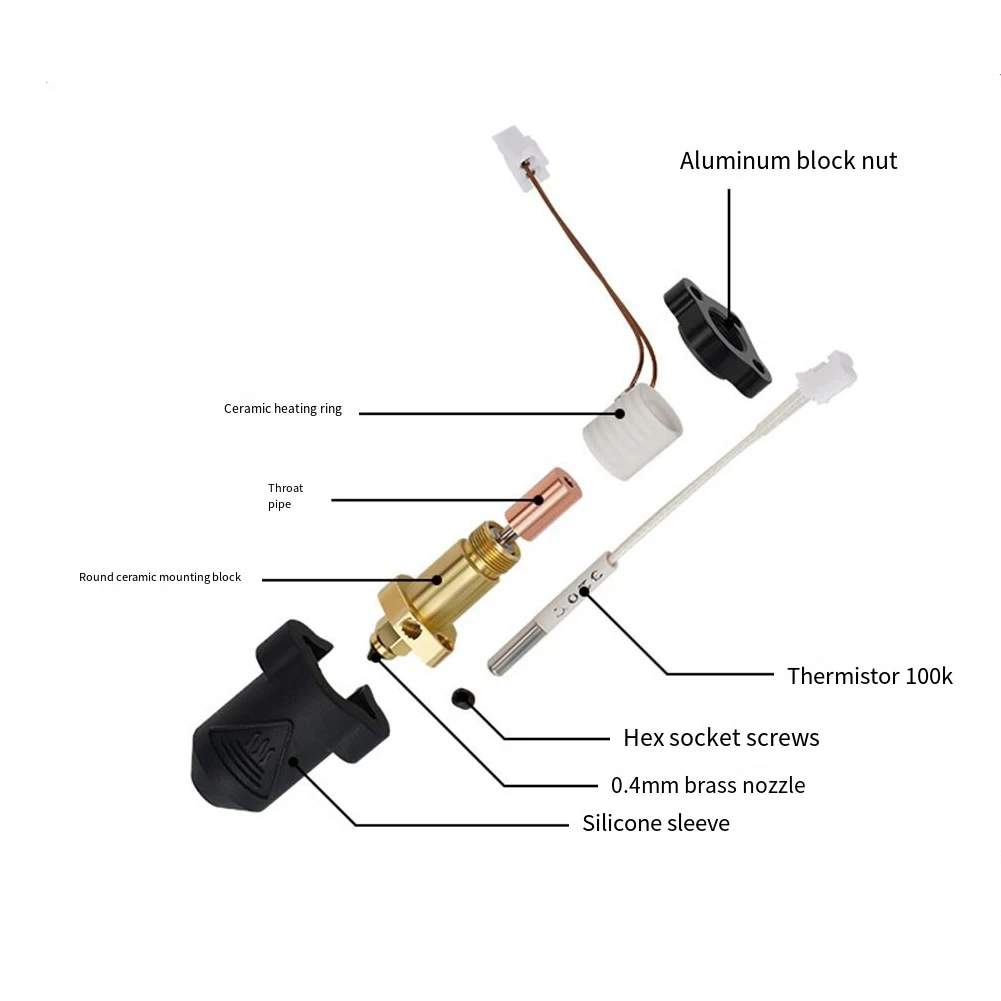 Aluminum block nut

Ceramic heating ring

Throat pipe

Round ceramic mounting block

Thermistor 100k

Hex socket screws

0.4mm brass nozzle

Silicone sleeve