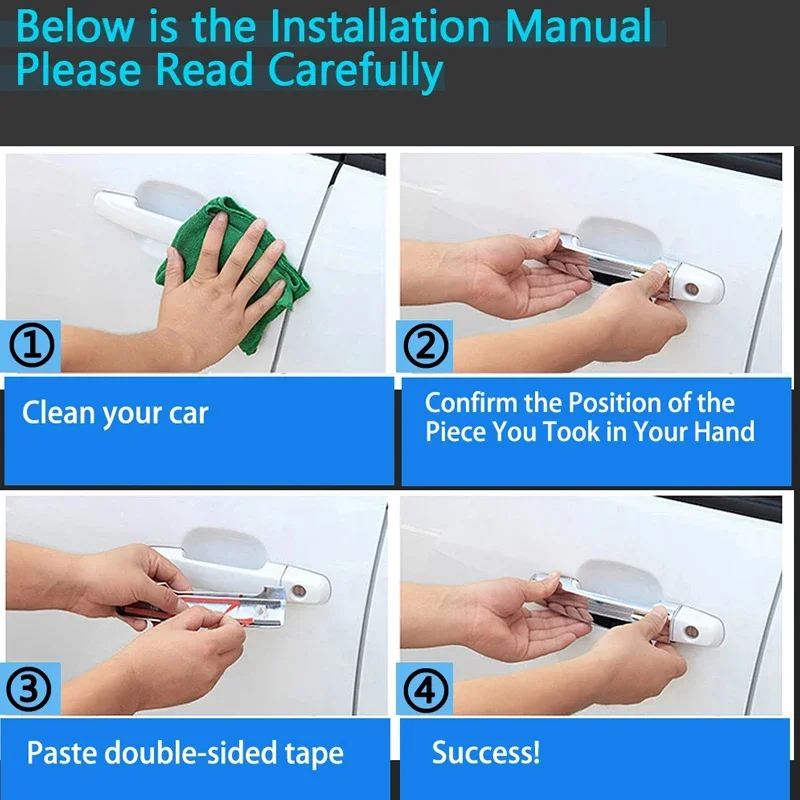 Below is the Installation Manual
Please Read Carefully

①

Clean your car

②

Confirm the Position of the Piece You Took in Your Hand

③

Paste double-sided tape

④

Success!