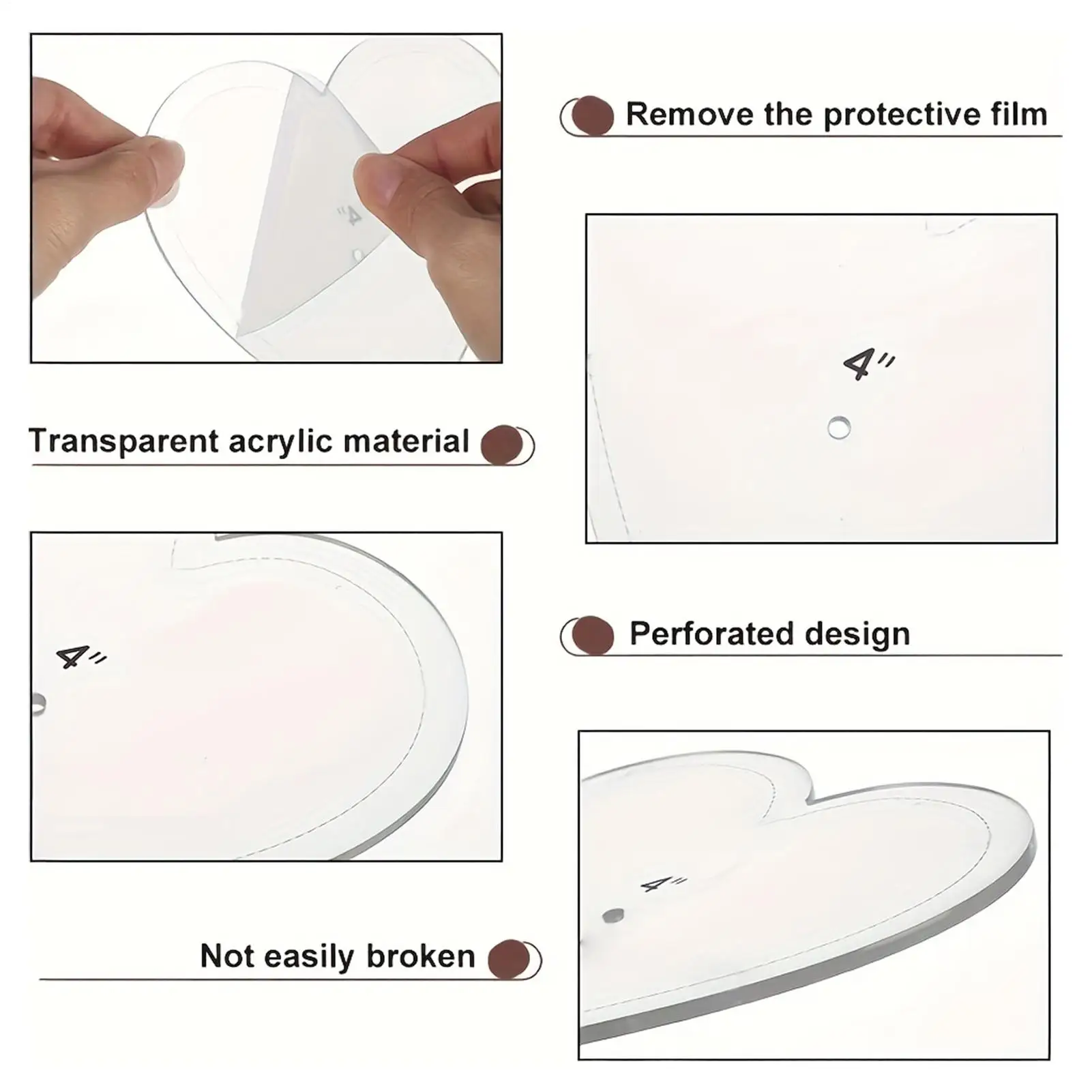 4"

Remove the protective film

4"

Transparent acrylic material

4"

Perforated design

4"

Not easily broken