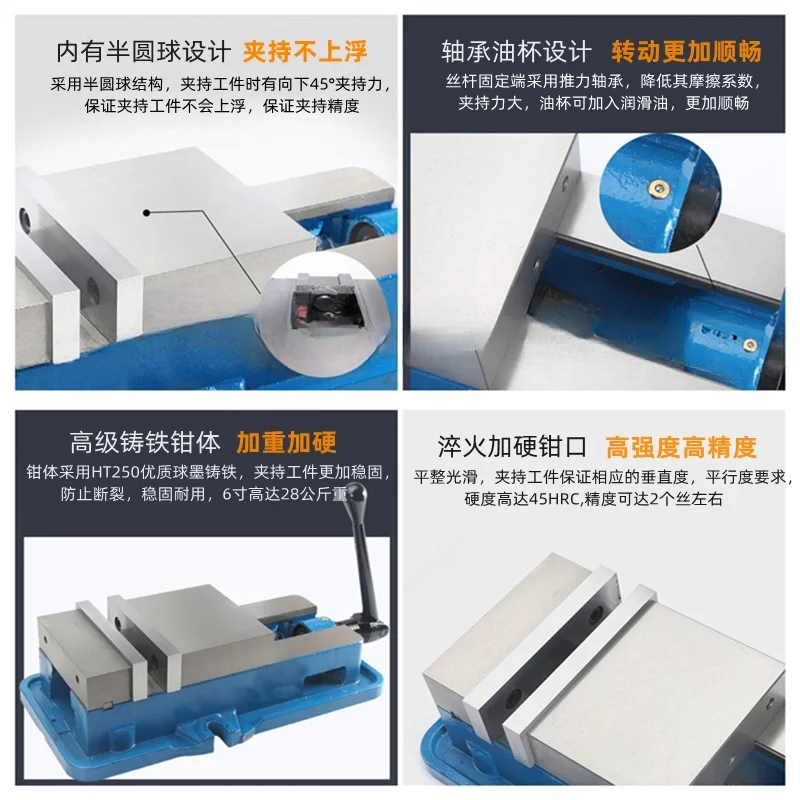 内有半圆球设计 夹持不上浮

采用半圆球结构，夹持工件时有向下45°夹持力，保证夹持工件不会上浮，保证夹持精度

轴承油杯设计 转动更加顺畅

丝杆固定端采用推力轴承，降低其摩擦系数，夹持力大，油杯可加入润滑油，更加顺畅

高级铸铁钳体 加重加硬

钳体采用HT250优质球墨铸铁，夹持工件更加稳固，防止断裂，稳固耐用，6寸高达28公斤重

淬火加硬钳口 高强度高精度

平整光滑，夹持工件保证相应的垂直度，平行度要求，硬度高达45HRC,精度可达2个丝左右