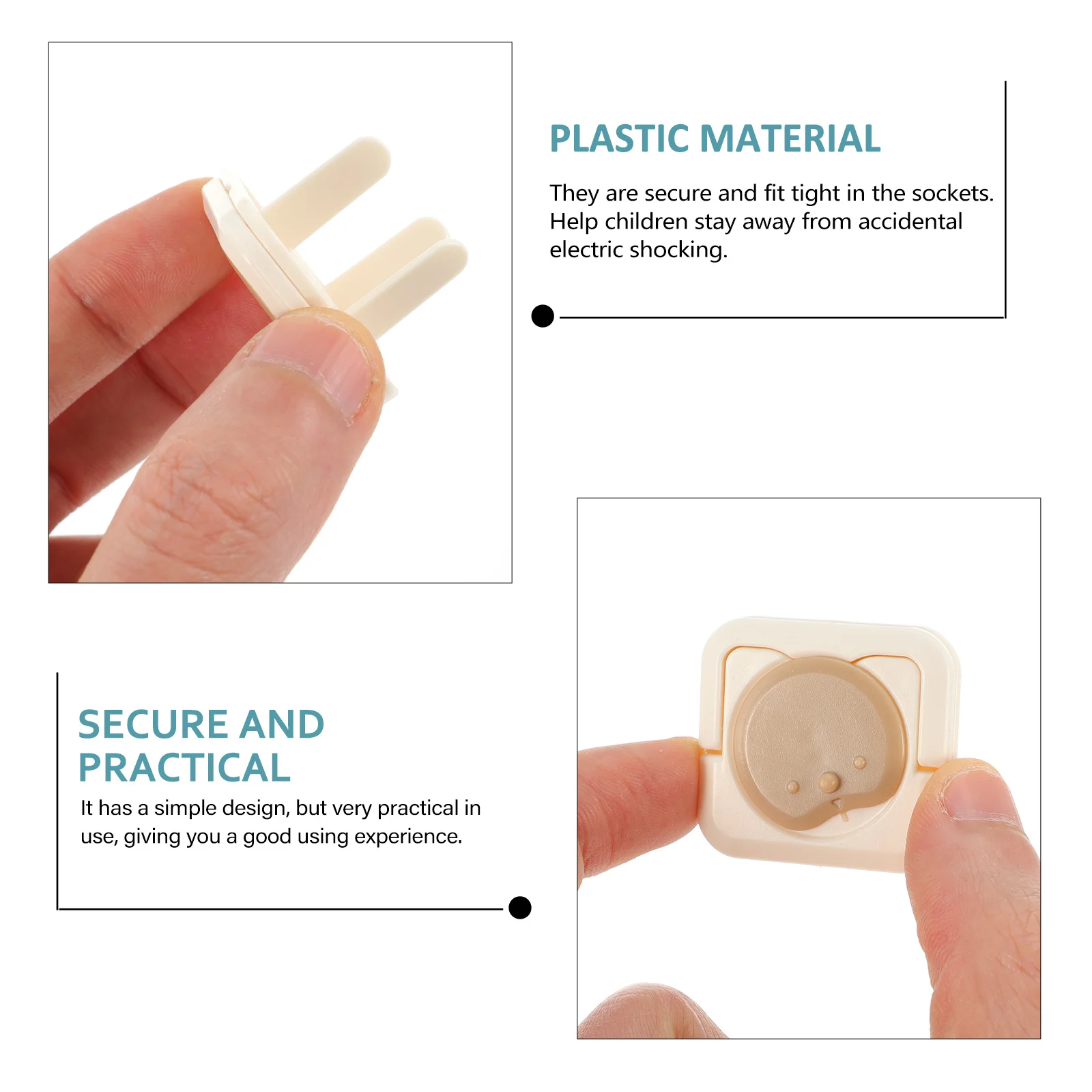 PLASTIC MATERIAL

They are secure and fit tight in the sockets. Help children stay away from accidental electric shocking.

SECURE AND PRACTICAL

It has a simple design, but very practical in use, giving you a good using experience.