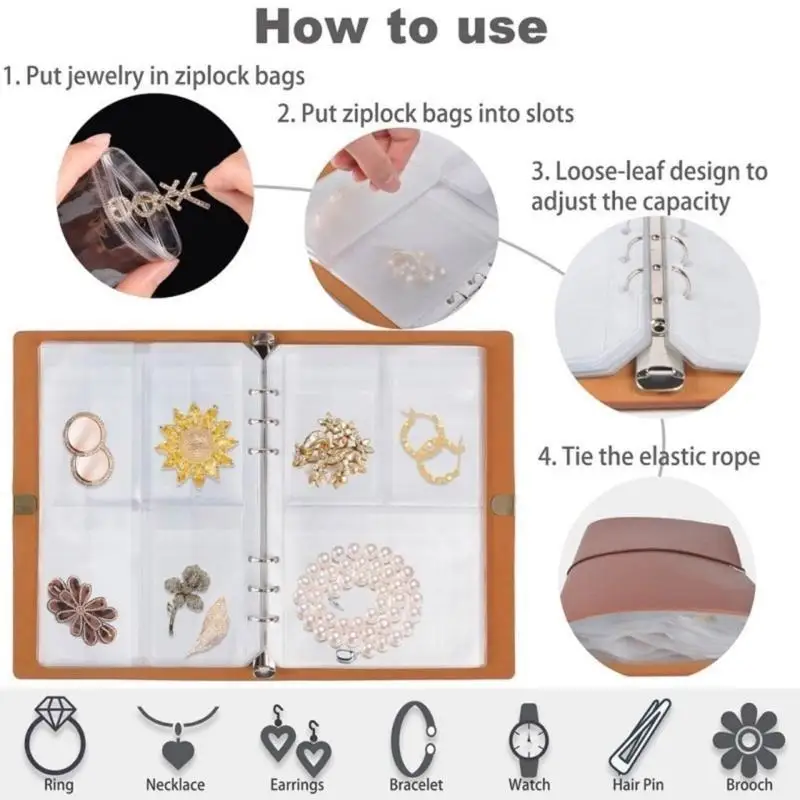 How to use

1. Put jewelry in ziplock bags

2. Put ziplock bags into slots

3. Loose-leaf design to adjust the capacity

4. Tie the elastic rope

Ring Necklace Earrings Bracelet Watch Hair Pin Brooch