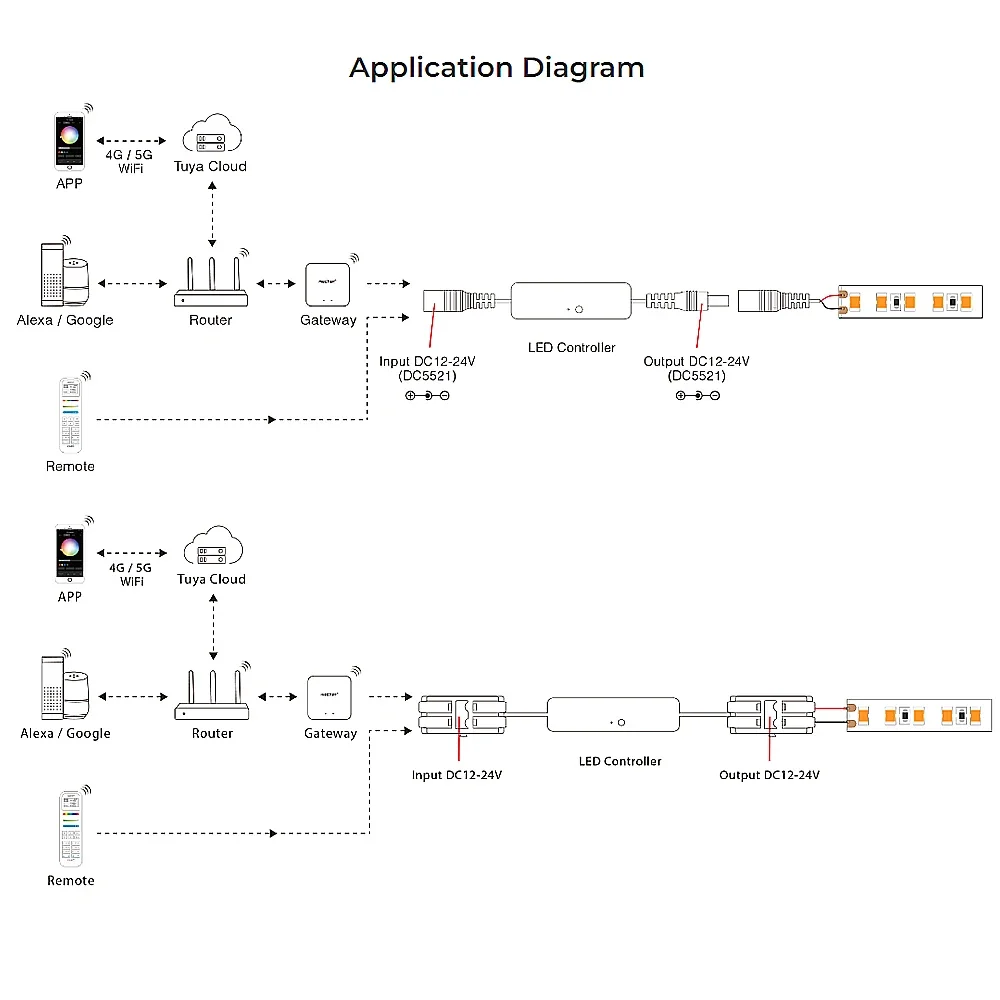 Application Diagram

APP

4G / 5G
WiFi

Tuya Cloud

Alexa / Google

Router

Gateway

LED Controller

Input DC12-24V
(DC5521)

Output DC12-24V
(DC5521)

Remote

APP

4G / 5G
WiFi

Tuya Cloud

Alexa / Google

Router

Gateway

LED Controller

Input DC12-24V

Output DC12-24V

Remote